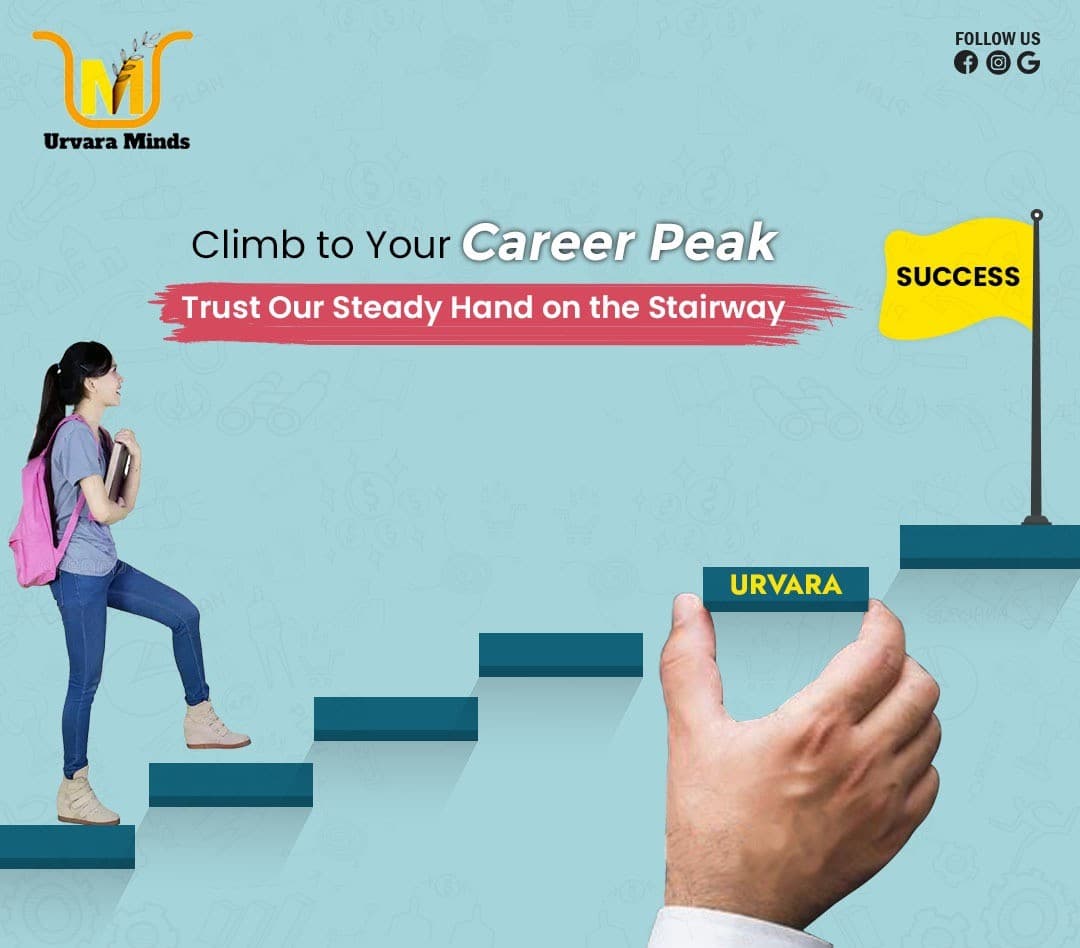 Urvara Minds

FOLLOW US

Climb to Your Career Peak

Trust Our Steady Hand on the Stairway

SUCCESS

URVARA