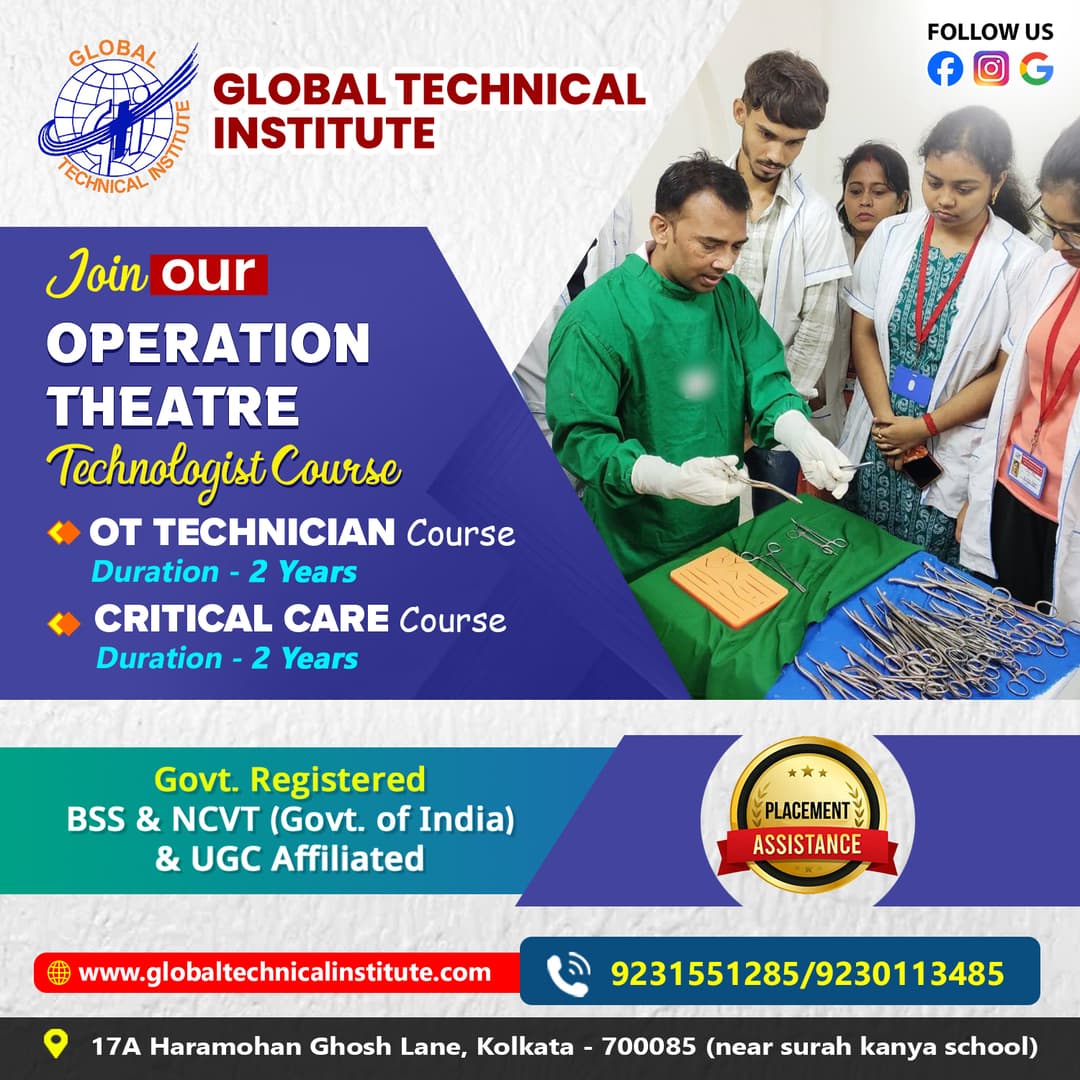 GLOBAL TECHNICAL INSTITUTE

GLOBAL TECHNICAL INSTITUTE

FOLLOW US

Join our

OPERATION THEATRE

Technologist Course

OT TECHNICIAN Course
Duration - 2 Years

CRITICAL CARE Course
Duration - 2 Years

Govt. Registered
BSS & NCVT (Govt. of India)
& UGC Affiliated

PLACEMENT
ASSISTANCE

www.globaltechnicalinstitute.com

9231551285/9230113485

17A Haramohan Ghosh Lane, Kolkata - 700085 (near surah kanya school)