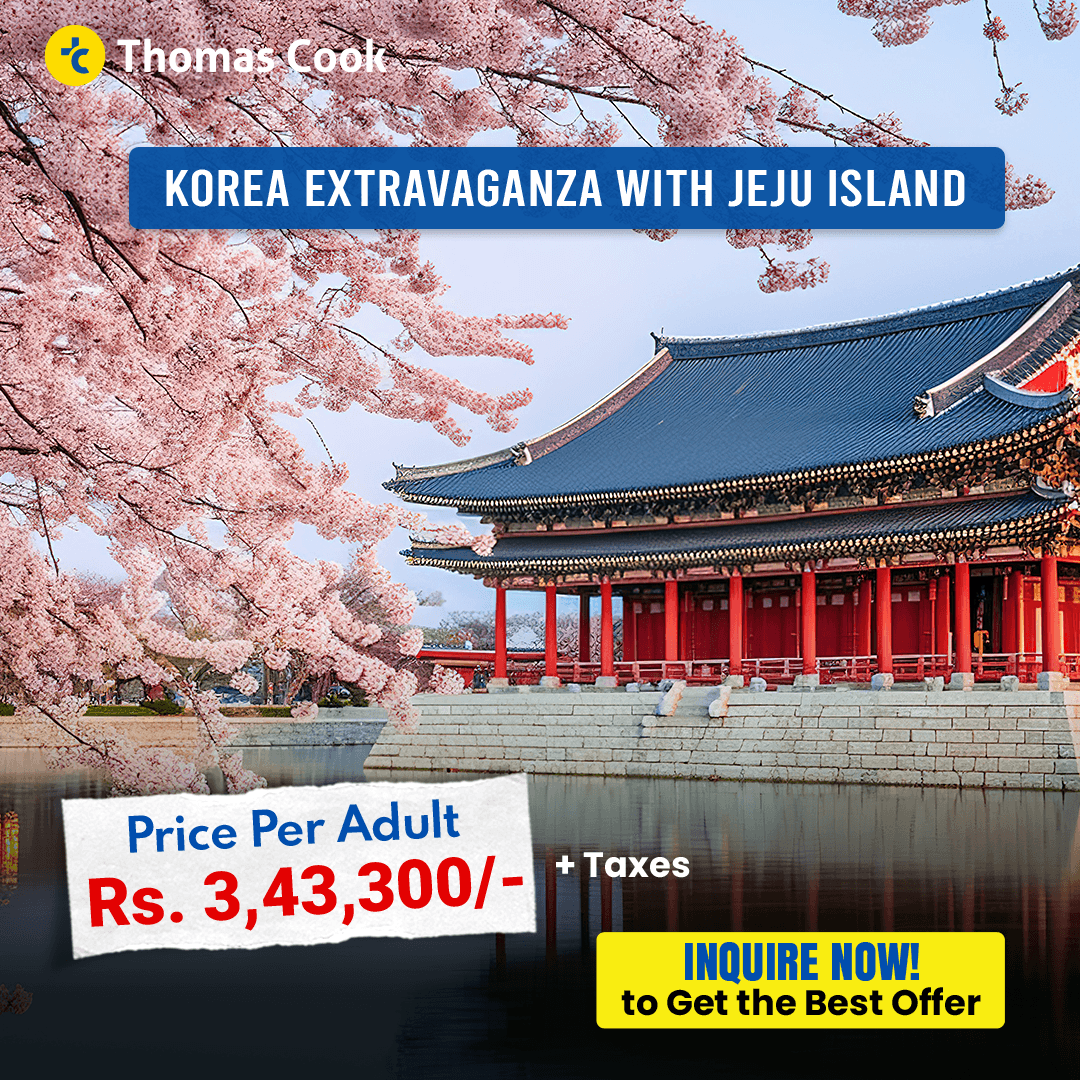 Thomas Cook

KOREA EXTRAVAGANZA WITH JEJU ISLAND

Price Per Adult
Rs. 3,43,300/-
+ Taxes

INQUIRE NOW!
to Get the Best Offer