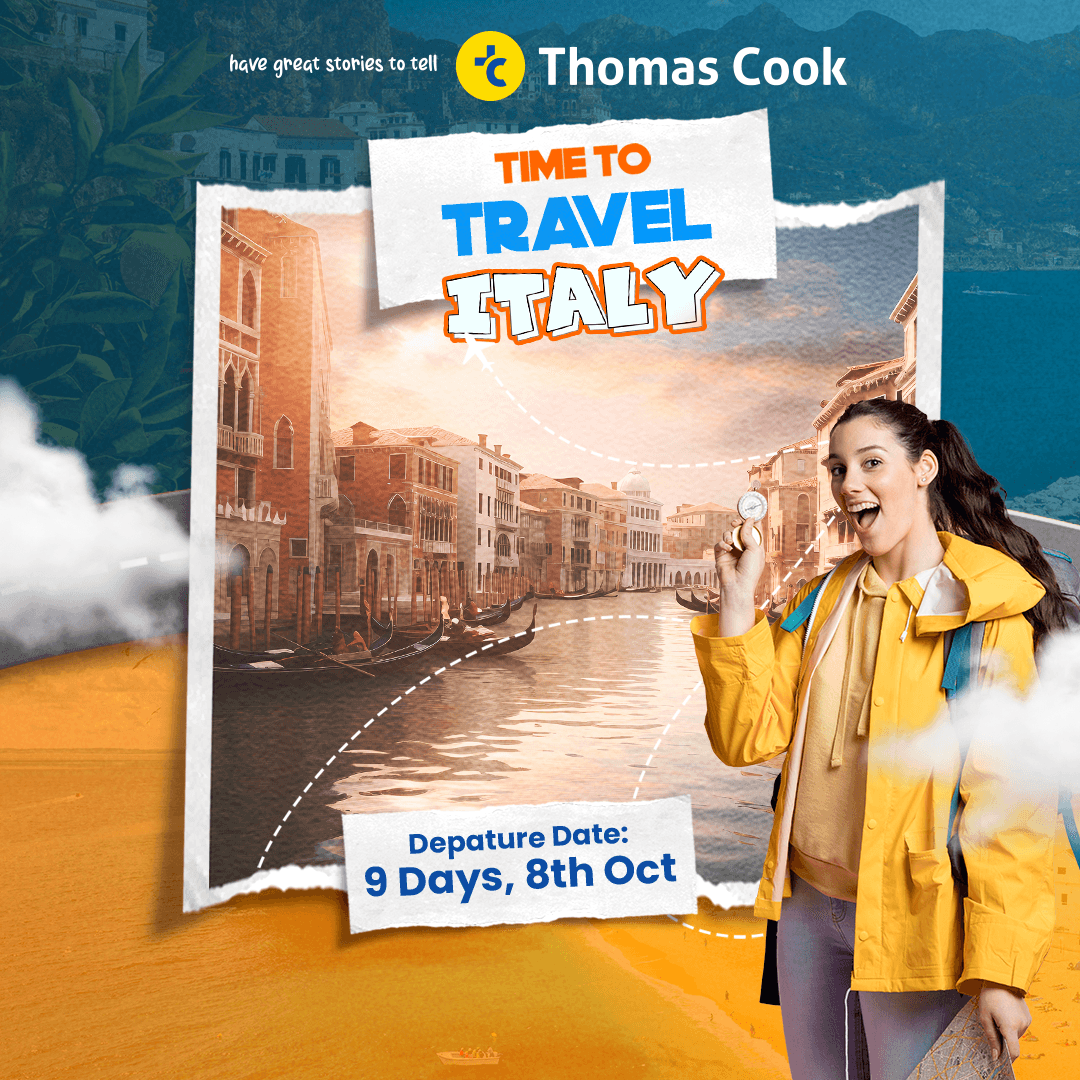 have great stories to tell Thomas Cook

TIME TO
TRAVEL
ITALY

Depature Date:
9 Days, 8th Oct