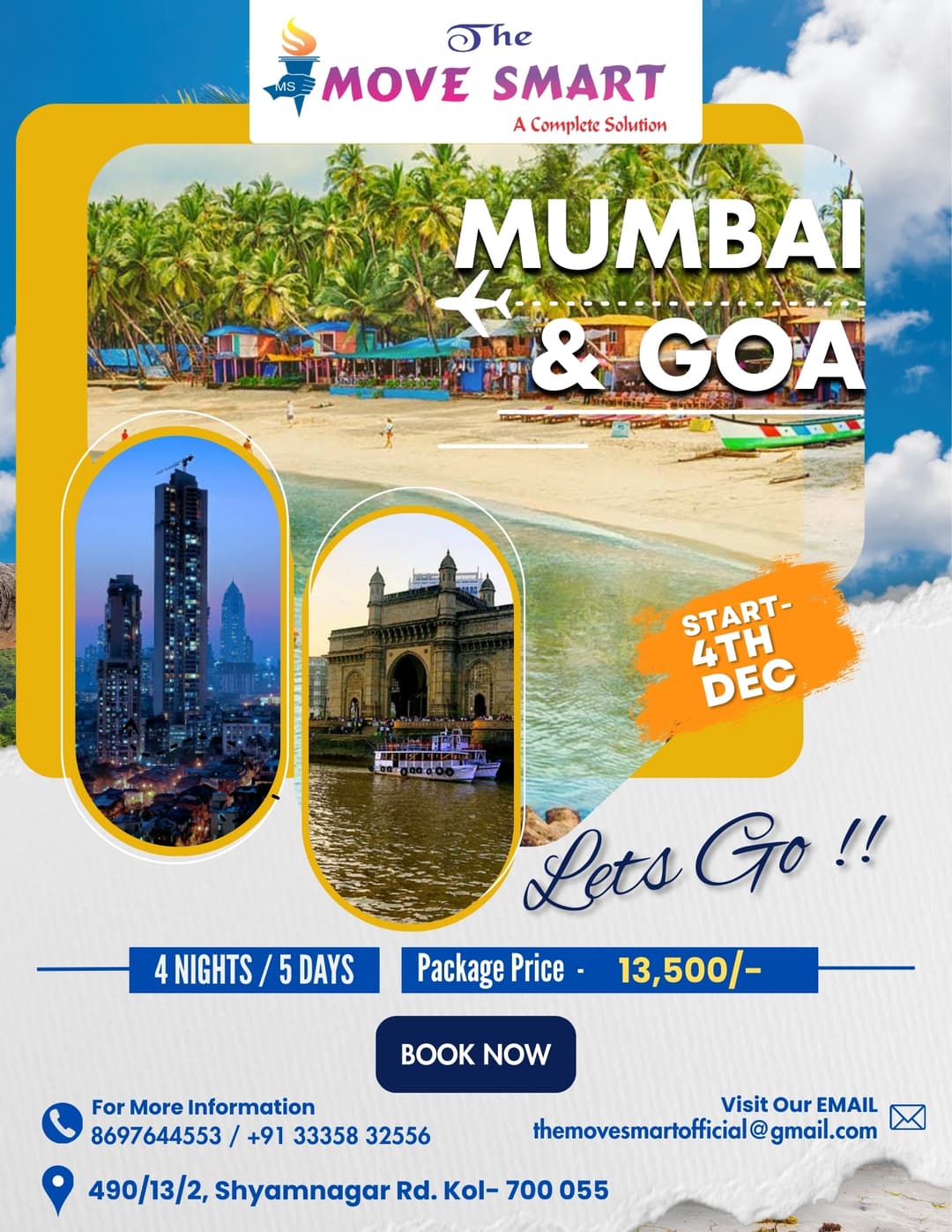 MS
The
MOVE SMART
A Complete Solution

MUMBAI
& GOA

START-
4TH
DEC

Lets Go !!

4 NIGHTS / 5 DAYS
Package Price - 13,500/-

BOOK NOW

For More Information
8697644553 / +91 33358 32556

Visit Our EMAIL
themovesmartofficial@gmail.com

490/13/2, Shyamnagar Rd. Kol- 700 055