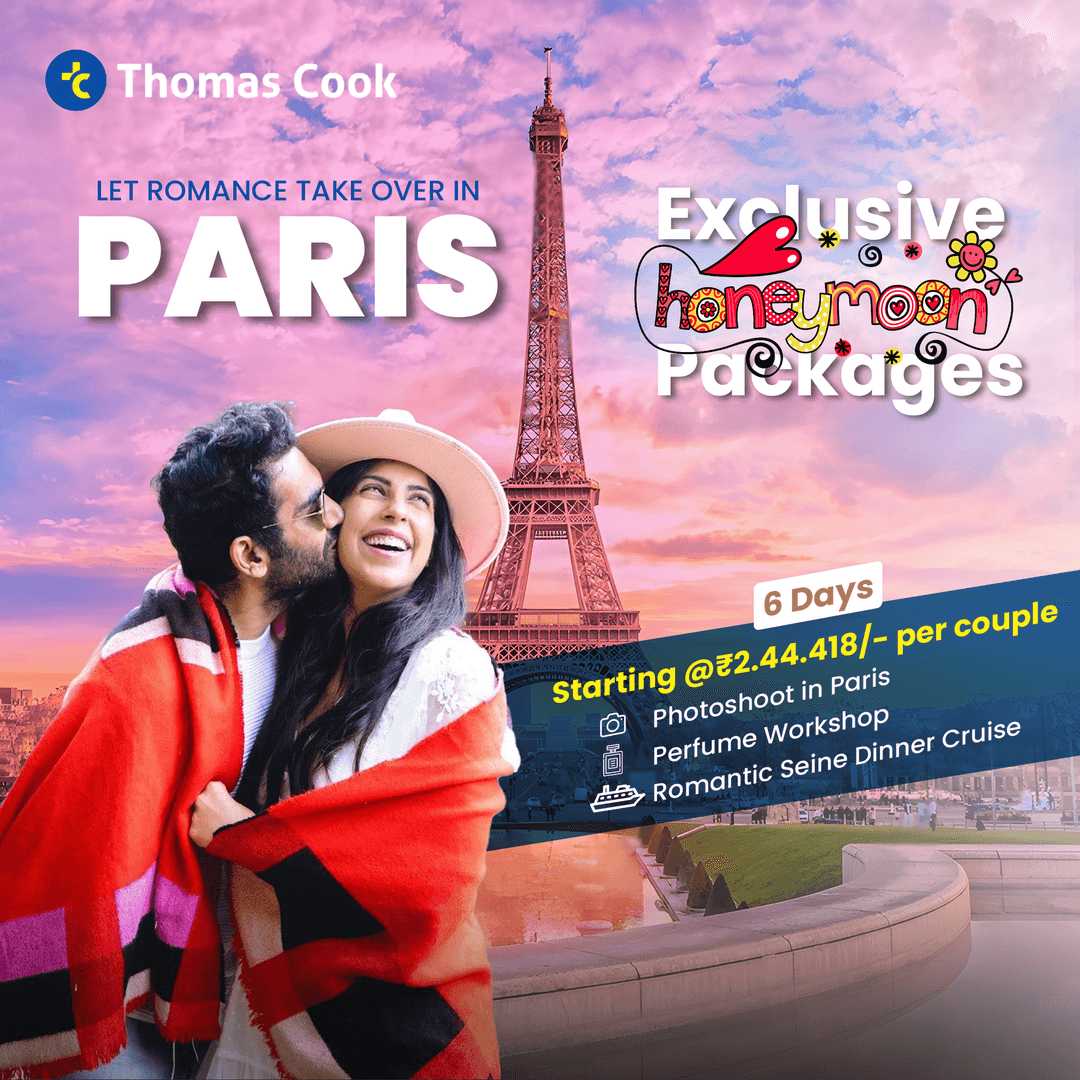 Thomas Cook

LET ROMANCE TAKE OVER IN
PARIS

Exclusive
honeymoon
Packages

6 Days
Starting @₹2.44.418/- per couple
Photoshoot in Paris
Perfume Workshop
Romantic Seine Dinner Cruise