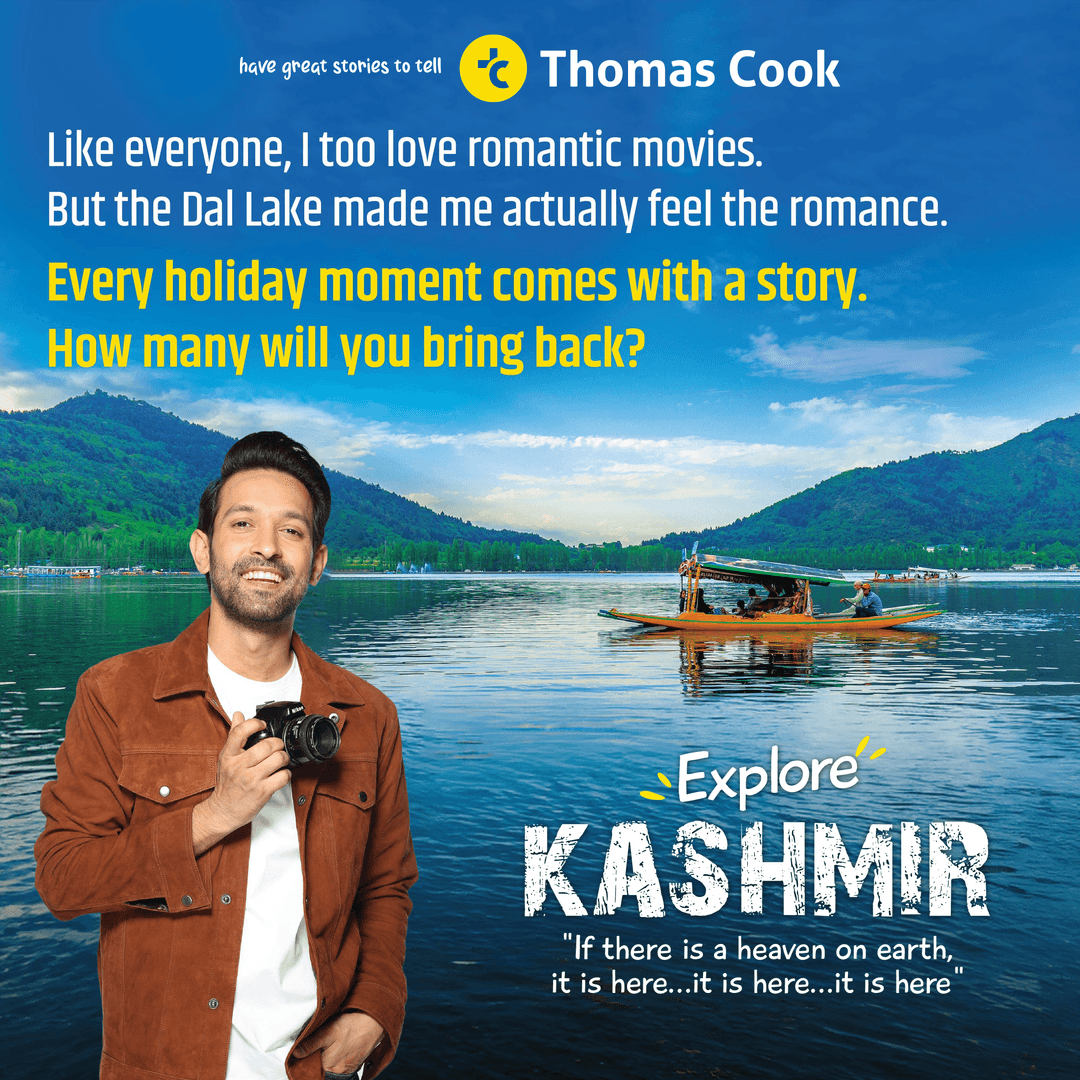 have great stories to tell Thomas Cook

Like everyone, I too love romantic movies.
But the Dal Lake made me actually feel the romance.

Every holiday moment comes with a story.
How many will you bring back?

Explore
KASHMIR
"If there is a heaven on earth, it is here...it is here...it is here"