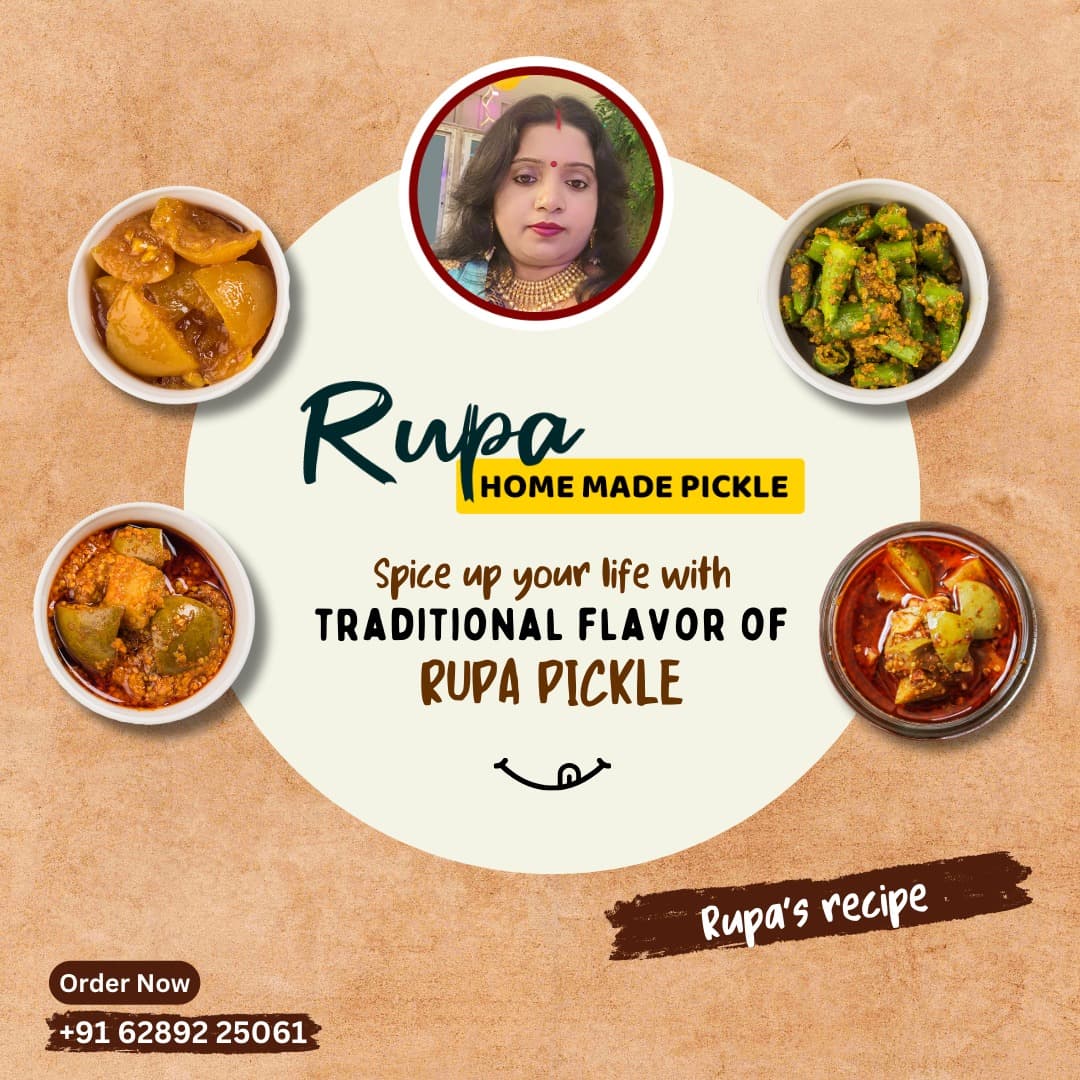 Rupa
HOME MADE PICKLE

Spice up your life with
TRADITIONAL FLAVOR OF
RUPA PICKLE

Rupa's recipe

Order Now
+91 62892 25061