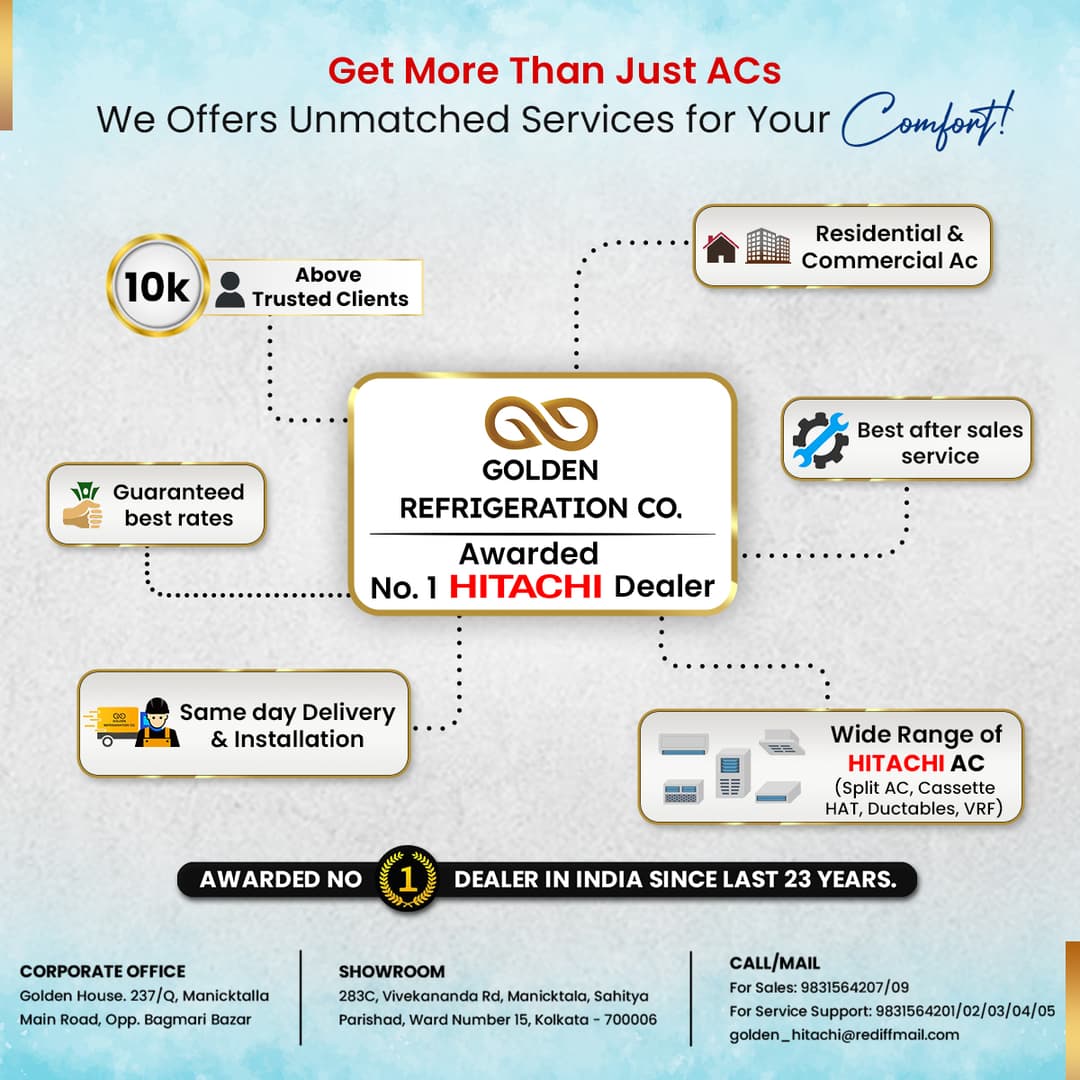 Get More Than Just ACs
We Offers Unmatched Services for Your Comfort!

10k Above Trusted Clients

Residential & Commercial Ac

GOLDEN
REFRIGERATION CO.
Awarded
No. 1 HITACHI Dealer

Best after sales service

Guaranteed best rates

Same day Delivery & Installation

Wide Range of HITACHI AC
(Split AC, Cassette HAT, Ductables, VRF)

AWARDED NO 1 DEALER IN INDIA SINCE LAST 23 YEARS.

CORPORATE OFFICE
Golden House. 237/Q, Manicktalla Main Road, Opp. Bagmari Bazar

SHOWROOM
283C, Vivekananda Rd, Manicktala, Sahitya Parishad, Ward Number 15, Kolkata - 700006

CALL/MAIL
For Sales: 9831564207/09
For Service Support: 9831564201/02/03/04/05
golden_hitachi@rediffmail.com