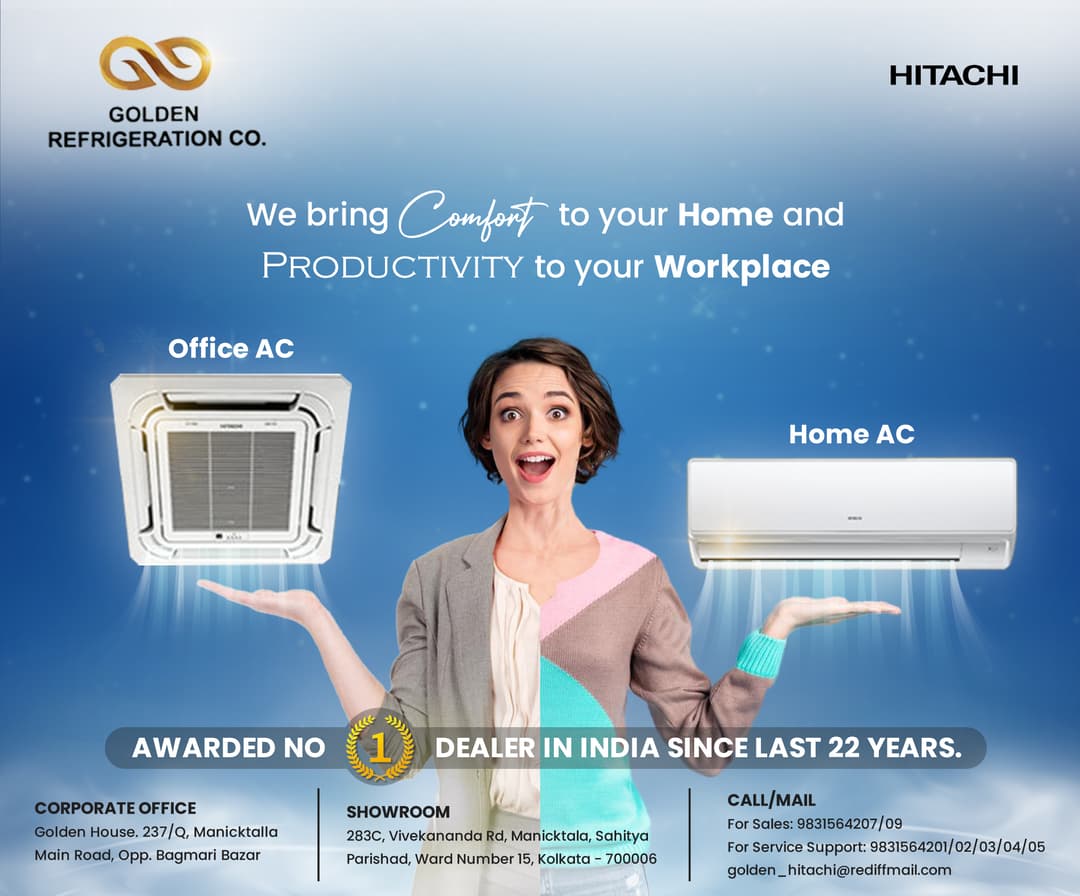 GOLDEN REFRIGERATION CO.

HITACHI

We bring Comfort to your Home and PRODUCTIVITY to your Workplace

Office AC

Home AC

AWARDED NO 1 DEALER IN INDIA SINCE LAST 22 YEARS.

CORPORATE OFFICE
Golden House. 237/Q, Manicktalla Main Road, Opp. Bagmari Bazar

SHOWROOM
283C, Vivekananda Rd, Manicktala, Sahitya Parishad, Ward Number 15, Kolkata - 700006

CALL/MAIL
For Sales: 9831564207/09
For Service Support: 9831564201/02/03/04/05
golden_hitachi@rediffmail.com