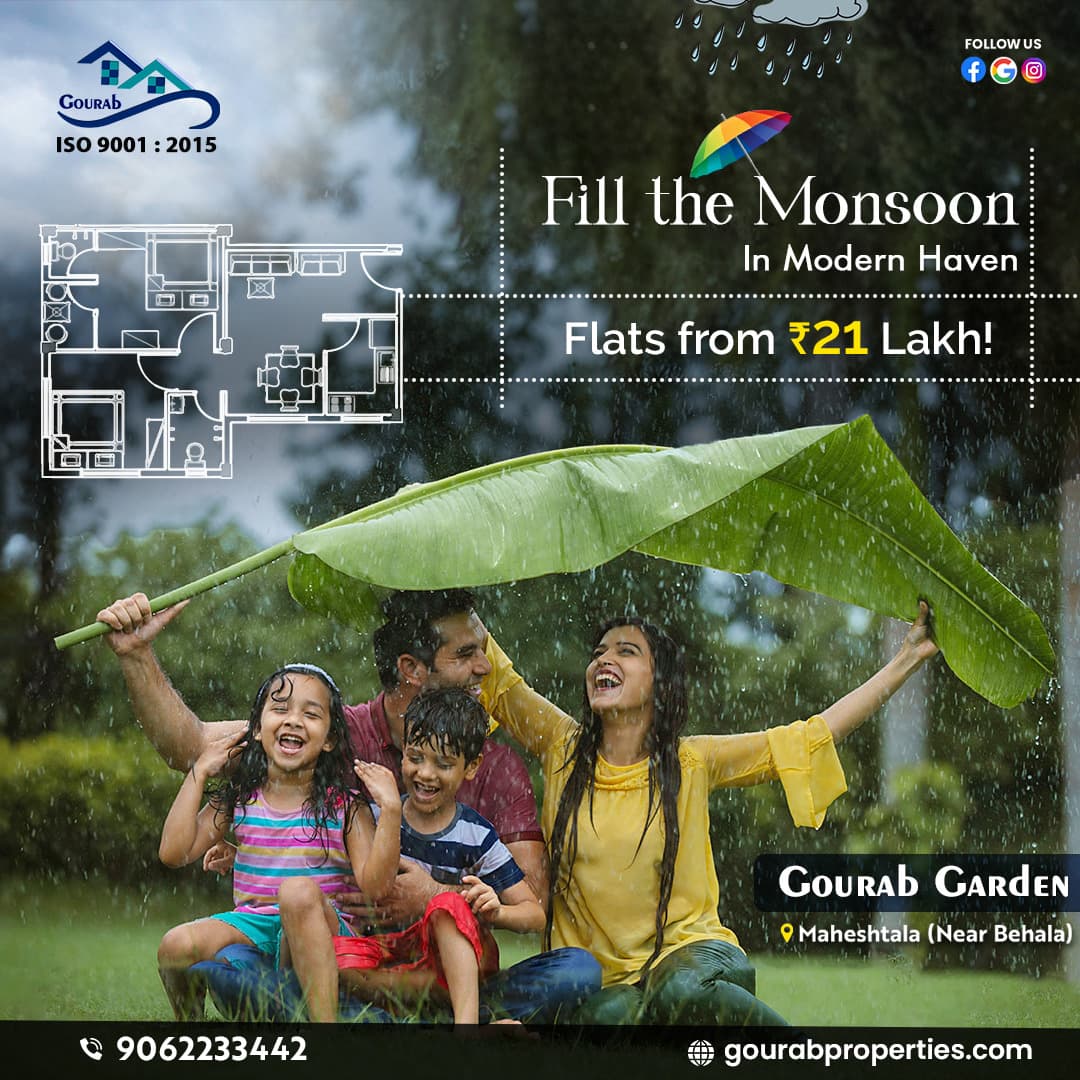 GOURAB
ISO 9001 : 2015

FOLLOW US

Fill the Monsoon
In Modern Haven

Flats from ₹21 Lakh!

GOURAB GARDEN
Maheshtala (Near Behala)

9062233442

gourabproperties.com