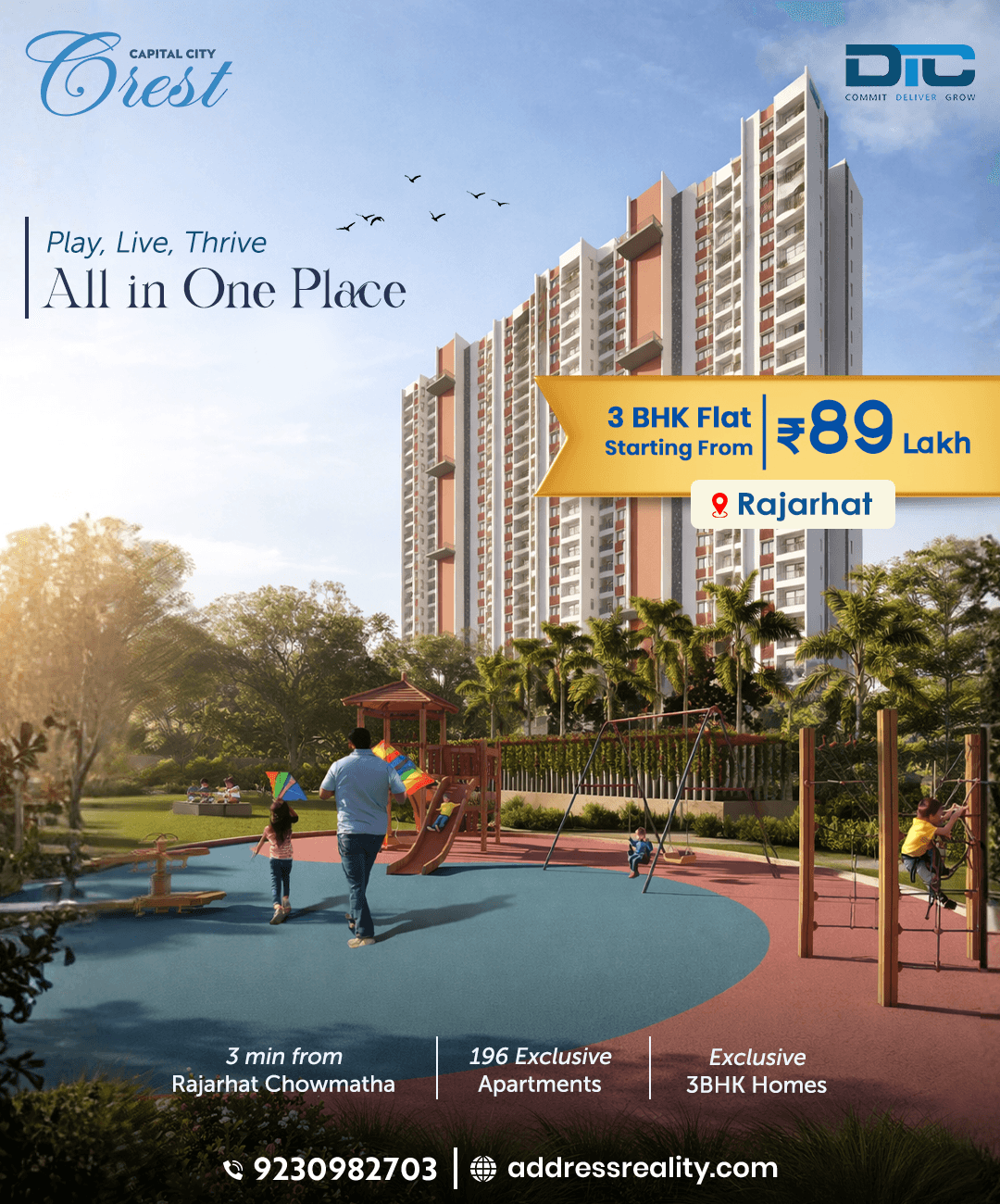 CAPITAL CITY
Crest

DTC
COMMIT DELIVER GROW

Play, Live, Thrive
All in One Place

3 BHK Flat
Starting From
₹89 Lakh

Rajarhat

3 min from
Rajarhat Chowmatha

196 Exclusive
Apartments

Exclusive
3BHK Homes

9230982703 | addressreality.com