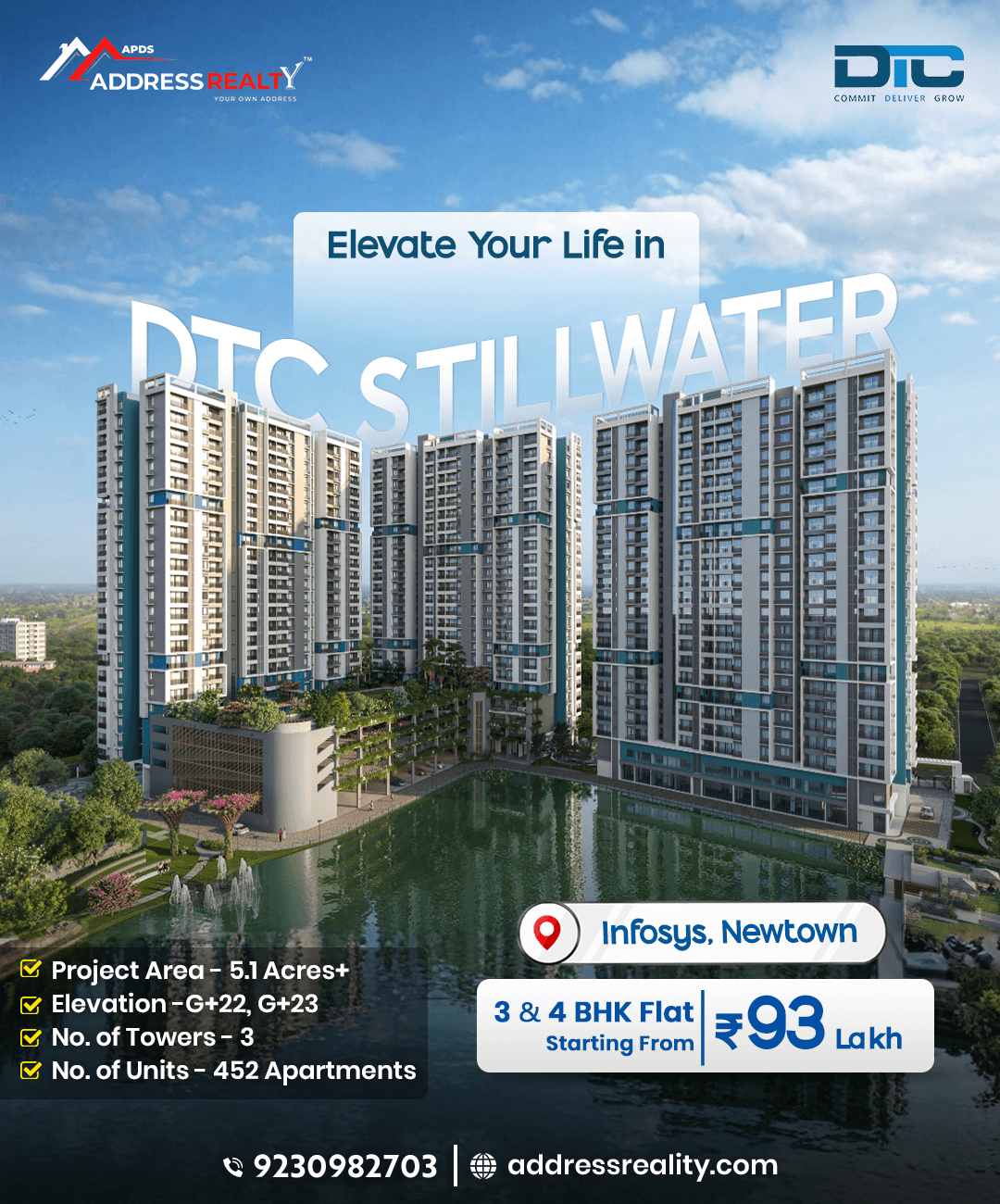 APDS
ADDRESS REALTY™
YOUR OWN ADDRESS

DTC
COMMIT DELIVER GROW

Elevate Your Life in

DTC STILLWATER

Infosys, Newtown

Project Area - 5.1 Acres+
Elevation -G+22, G+23
No. of Towers - 3
No. of Units - 452 Apartments

3 & 4 BHK Flat
Starting From
₹93 Lakh

9230982703 | addressreality.com