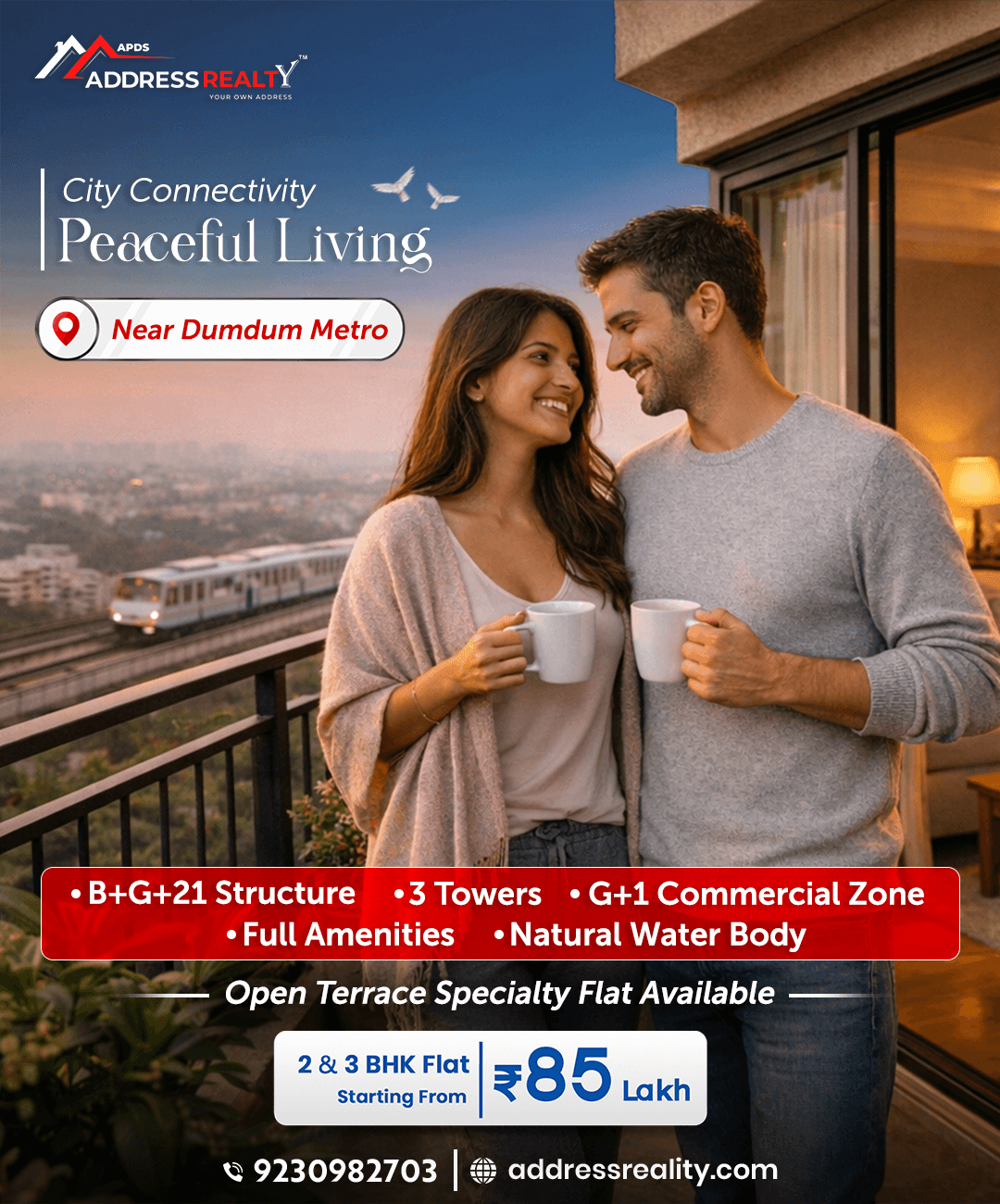 APDS
ADDRESS REALTY™
YOUR OWN ADDRESS

City Connectivity
Peaceful Living

Near Dumdum Metro

• B+G+21 Structure • 3 Towers • G+1 Commercial Zone
• Full Amenities • Natural Water Body

Open Terrace Specialty Flat Available

2 & 3 BHK Flat
Starting From
₹85 Lakh

9230982703 | addressreality.com