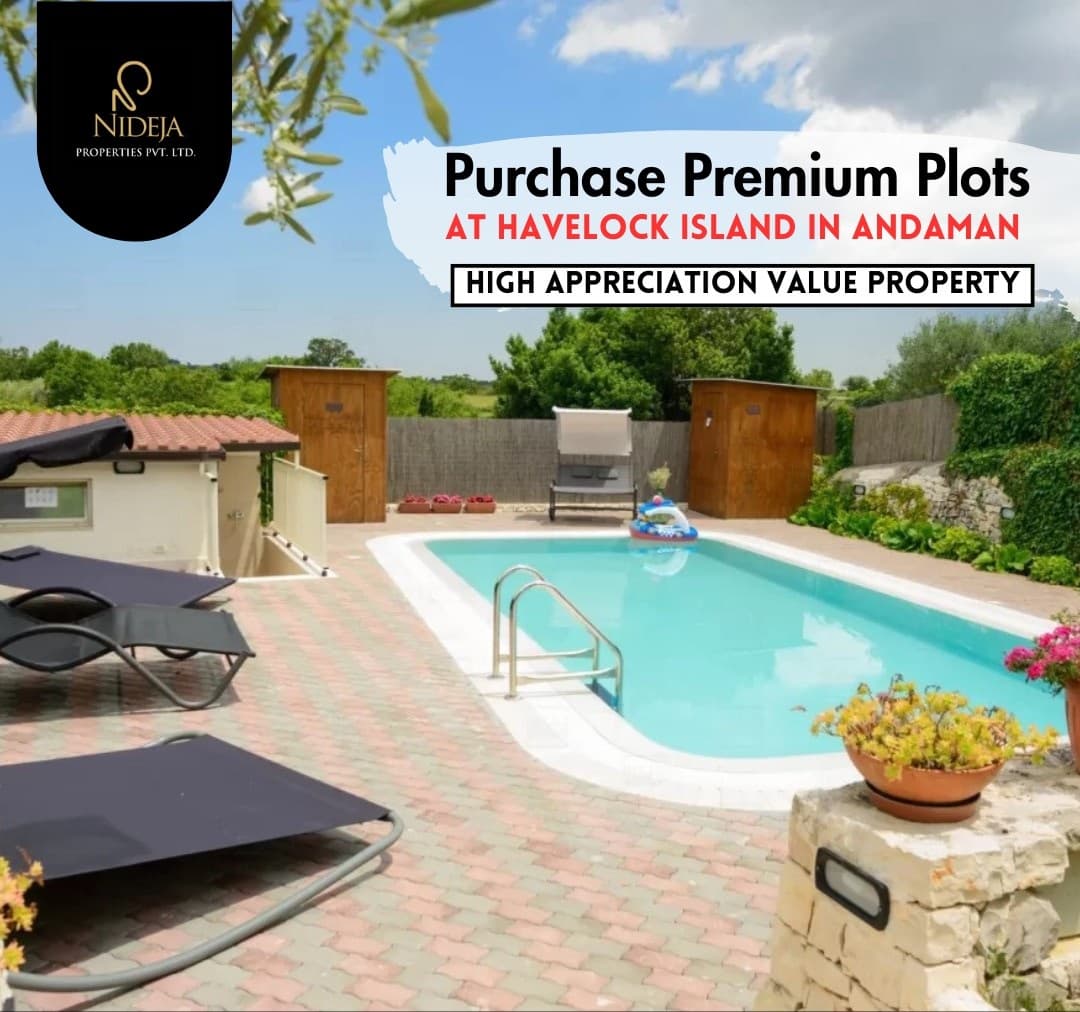 NIDEJA
PROPERTIES PVT. LTD.

Purchase Premium Plots
AT HAVELOCK ISLAND IN ANDAMAN
HIGH APPRECIATION VALUE PROPERTY