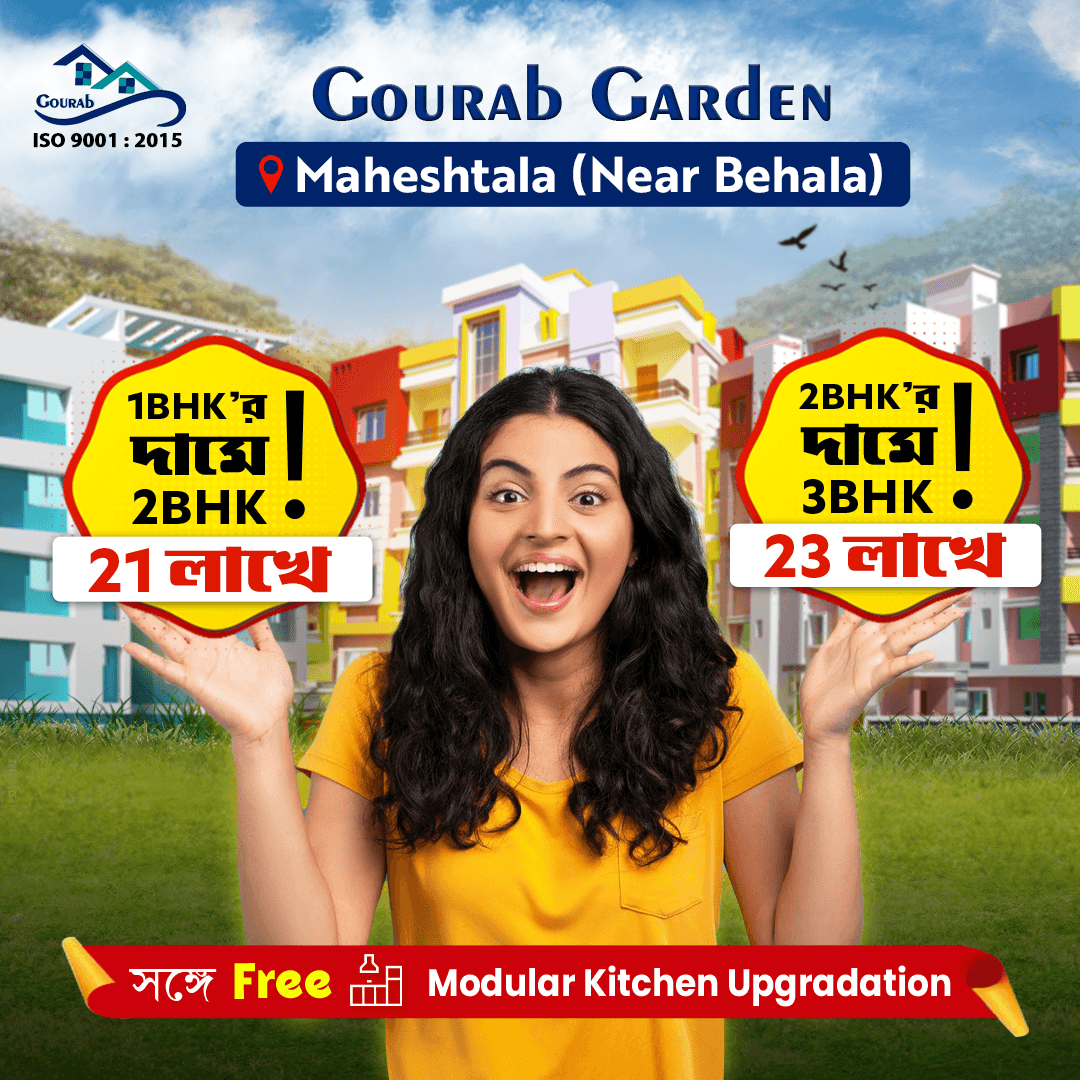 Gourab
ISO 9001 : 2015

Gourab Garden

Maheshtala (Near Behala)

1BHK'র দামে 2BHK !
21 লাখে

2BHK'র দামে 3BHK !
23 লাখে

সঙ্গে Free Modular Kitchen Upgradation