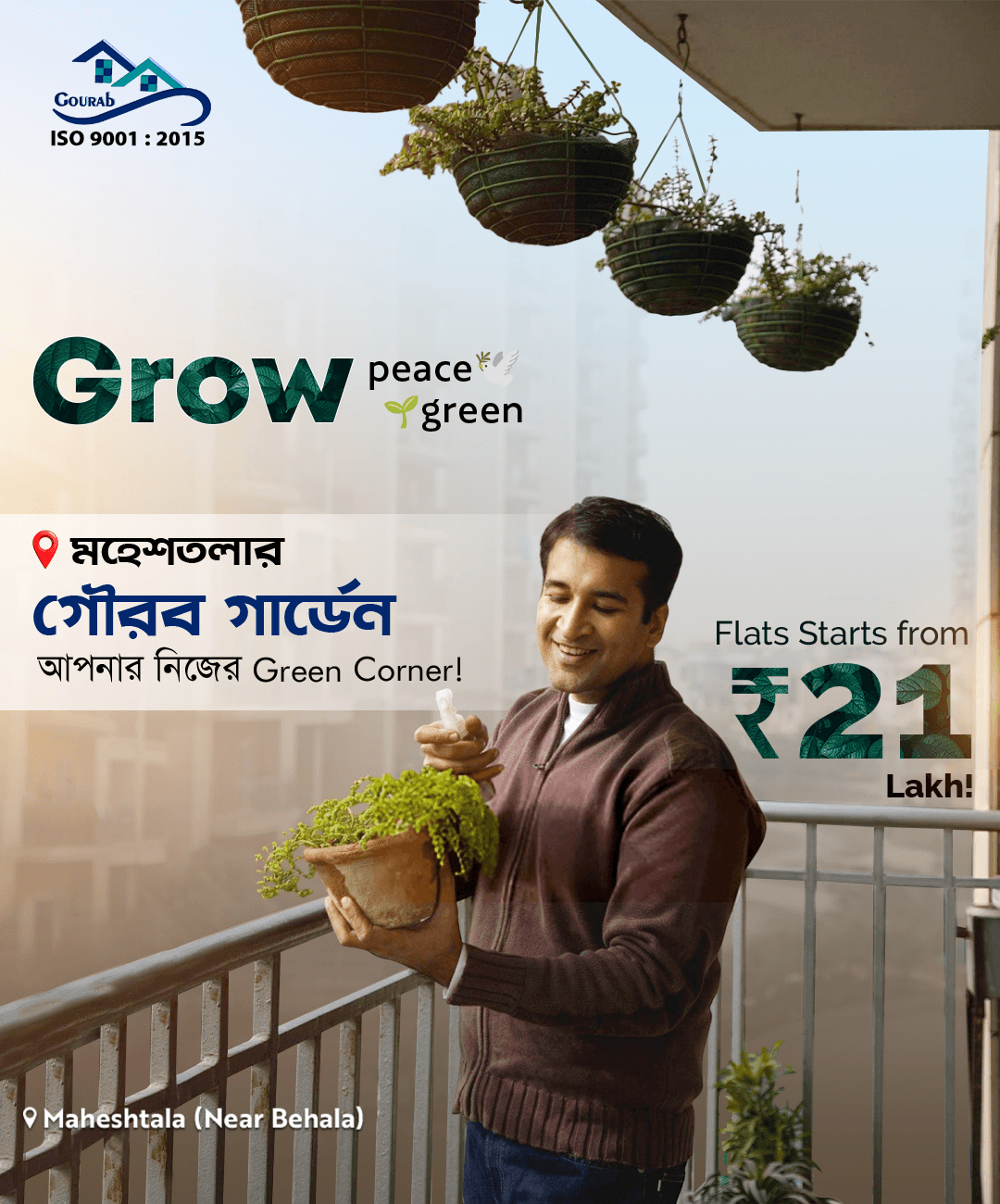 GOURAB
ISO 9001 : 2015

Grow peace
green

মহেশতলার
গৌরব গার্ডেন
আপনার নিজের Green Corner!

Flats Starts from
₹21
Lakh!

Maheshtala (Near Behala)