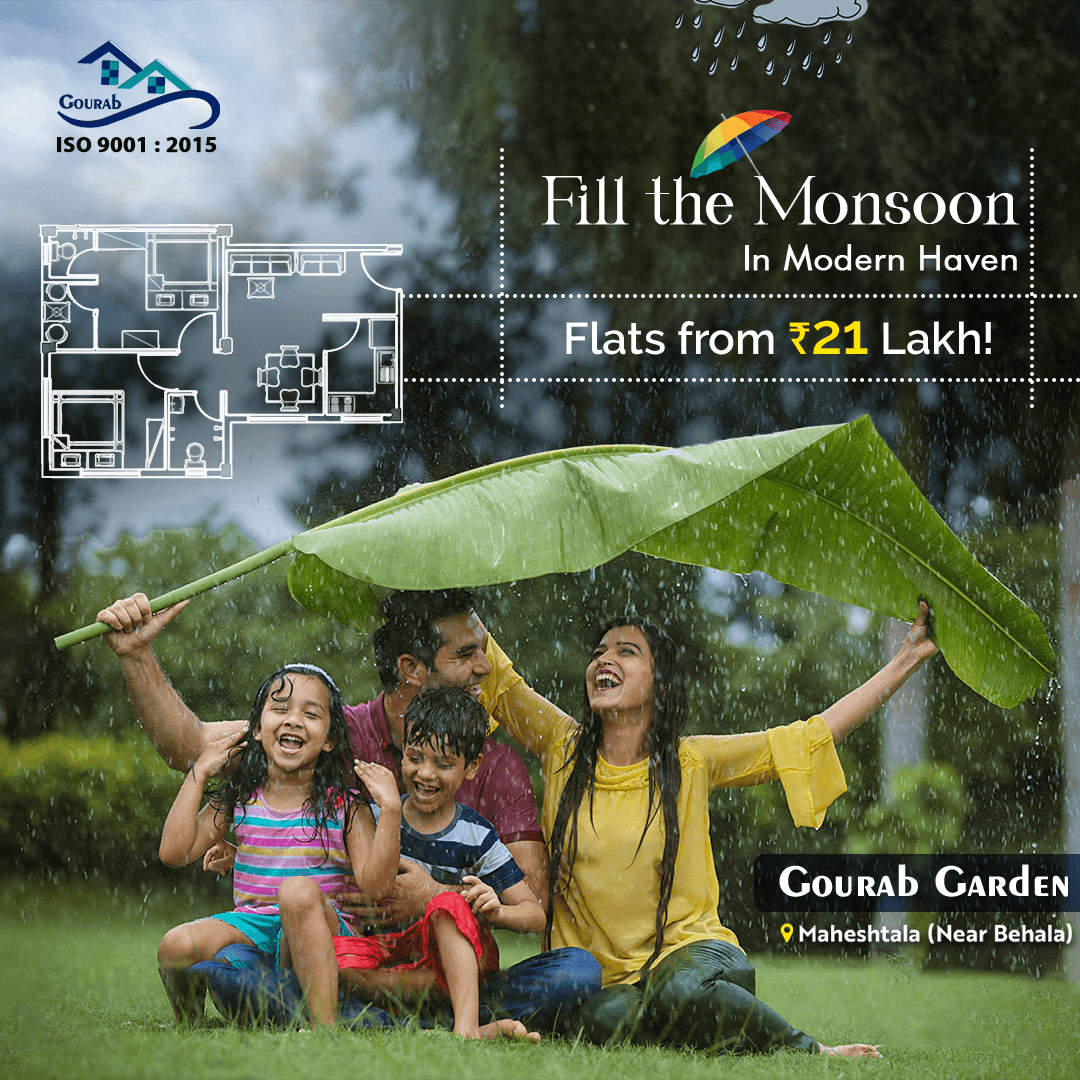 GOURAB
ISO 9001 : 2015

Fill the Monsoon
In Modern Haven

Flats from ₹21 Lakh!

GOURAB GARDEN
Maheshtala (Near Behala)