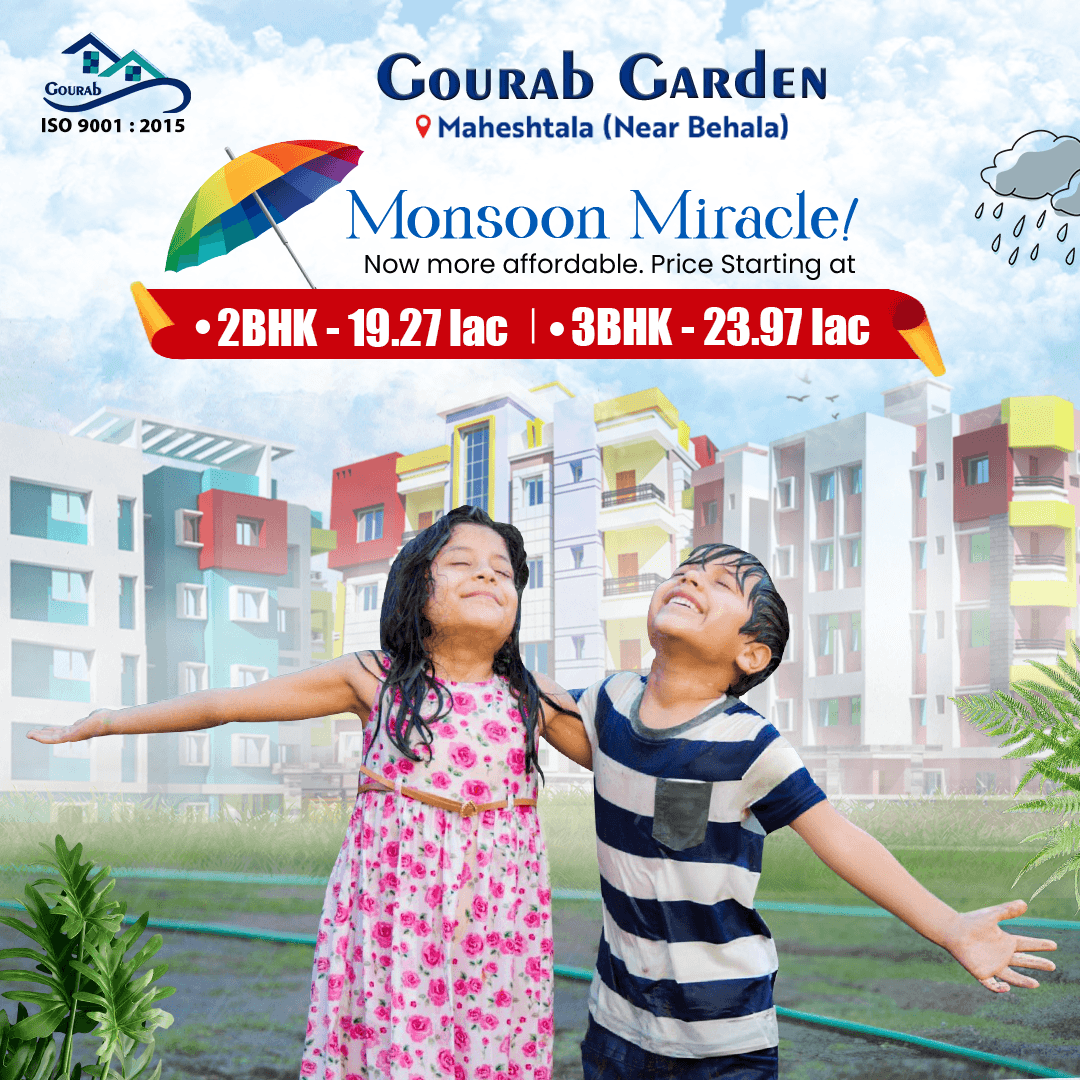 Gourab
ISO 9001 : 2015

Gourab Garden
Maheshtala (Near Behala)

Monsoon Miracle!
Now more affordable. Price Starting at

• 2BHK - 19.27 lac | • 3BHK - 23.97 lac