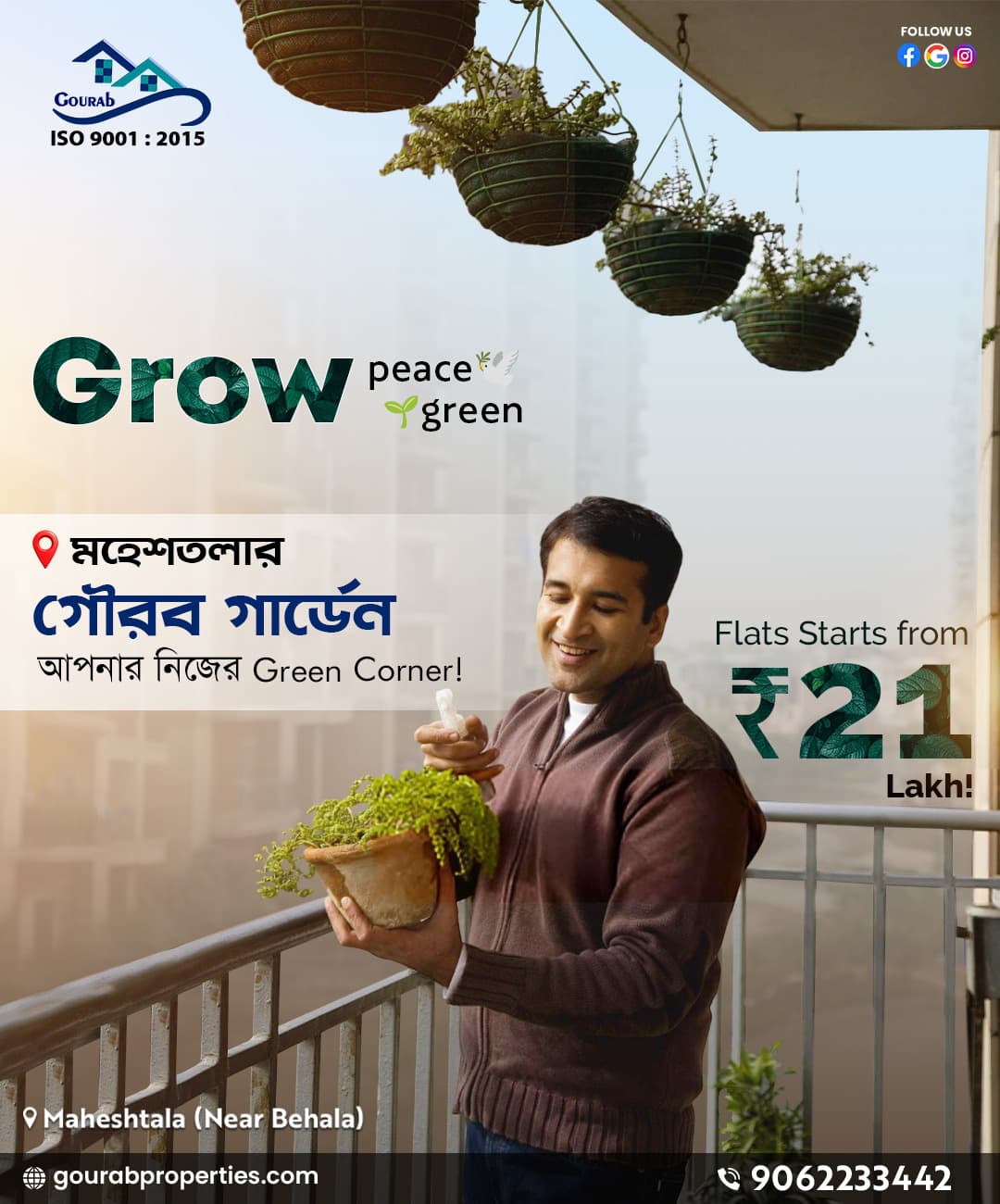 GOURAB
ISO 9001 : 2015

FOLLOW US

Grow peace
green

মহেশতলার
গৌরব গার্ডেন
আপনার নিজের Green Corner!

Flats Starts from
₹21
Lakh!

Maheshtala (Near Behala)

gourabproperties.com

9062233442