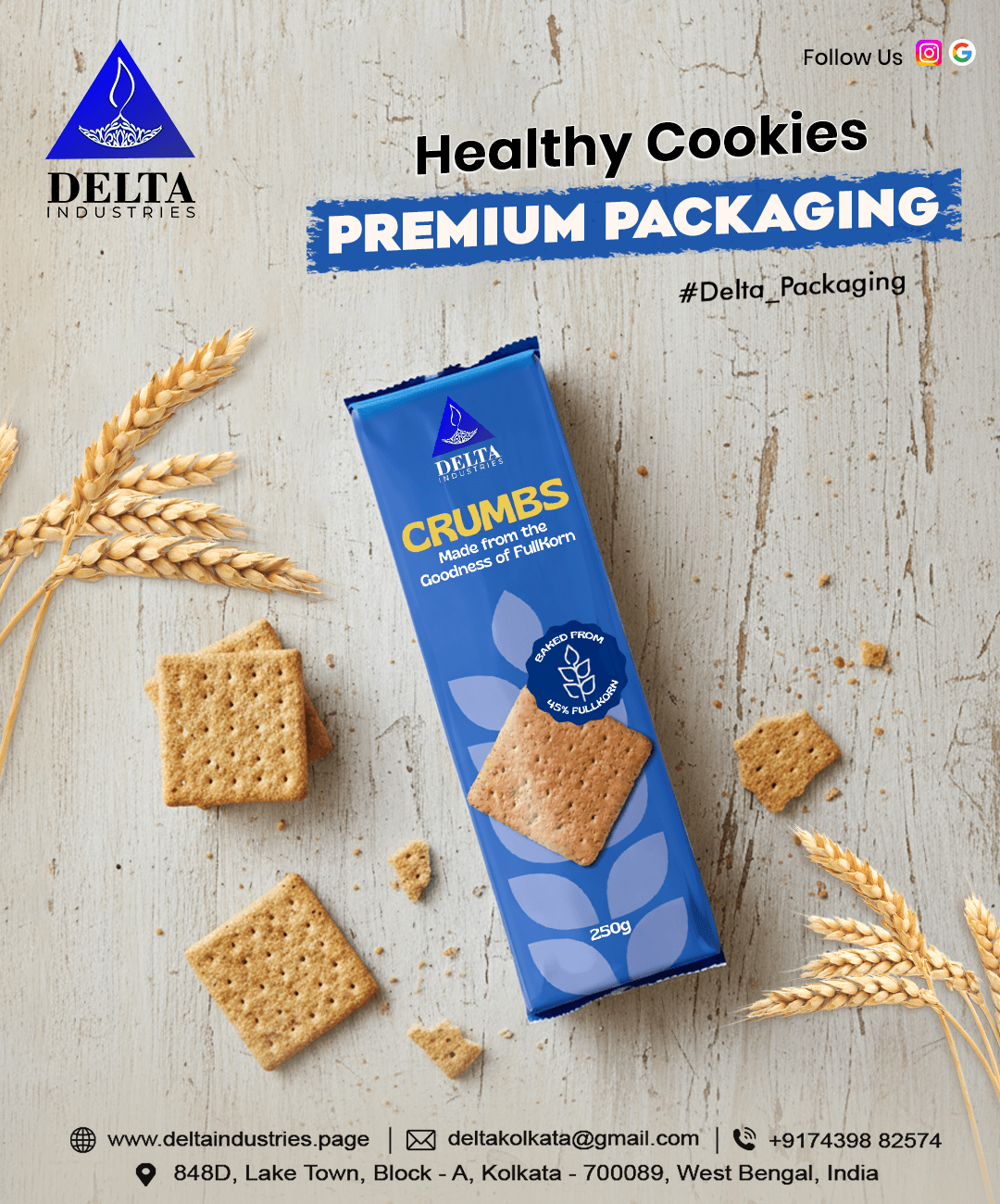 DELTA
INDUSTRIES

Follow Us

Healthy Cookies
PREMIUM PACKAGING
#Delta_Packaging

DELTA
INDUSTRIES
CRUMBS
Made from the Goodness of FullKorn
BAKED FROM 45% FULLKORN
250g

www.deltaindustries.page | deltakolkata@gmail.com | +9174398 82574
848D, Lake Town, Block - A, Kolkata - 700089, West Bengal, India