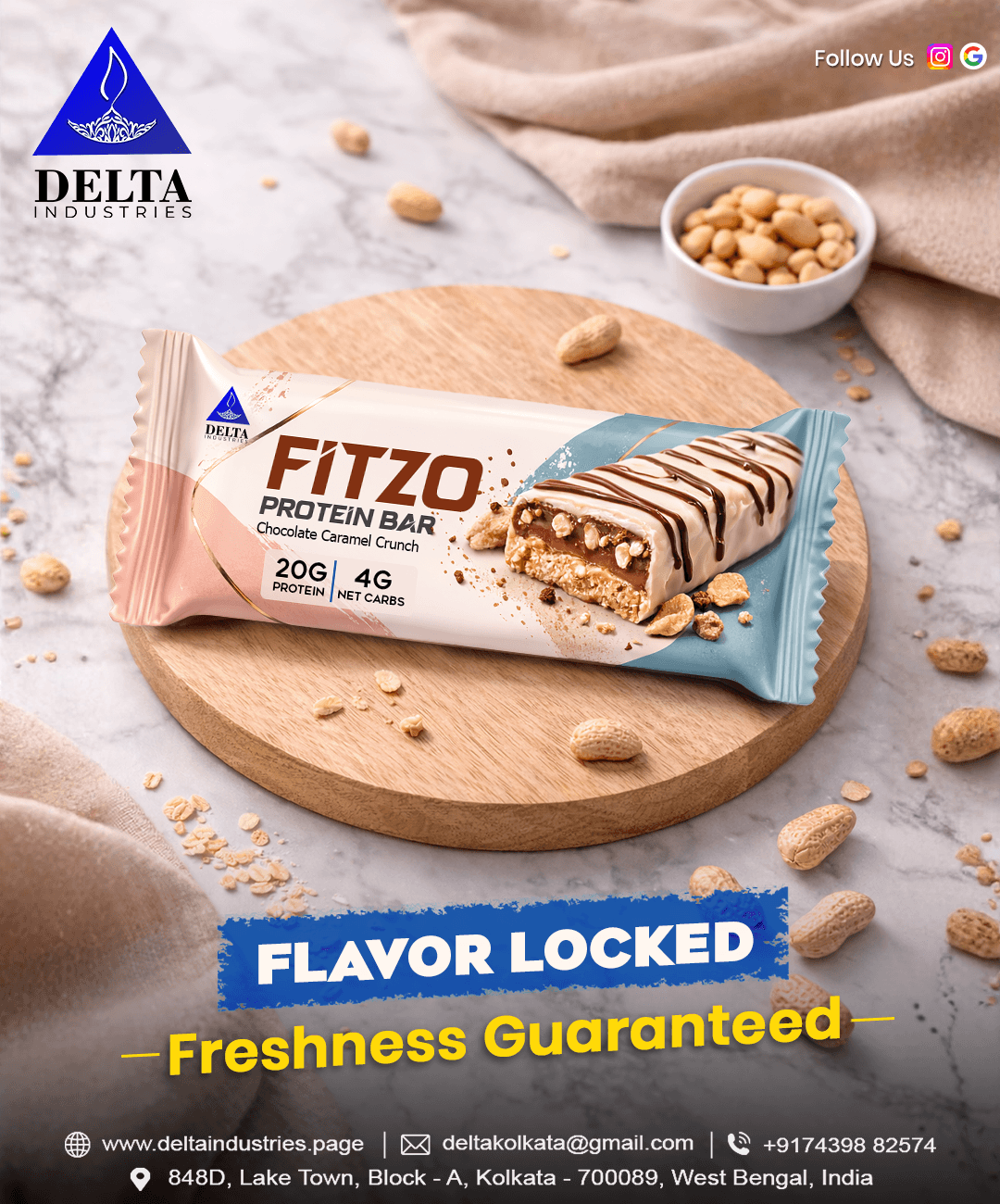 DELTA
INDUSTRIES

Follow Us

DELTA
INDUSTRIES

FITZO
PROTEIN BAR
Chocolate Caramel Crunch
20G PROTEIN | 4G NET CARBS

FLAVOR LOCKED
Freshness Guaranteed

www.deltaindustries.page | deltakolkata@gmail.com | +9174398 82574
848D, Lake Town, Block - A, Kolkata - 700089, West Bengal, India