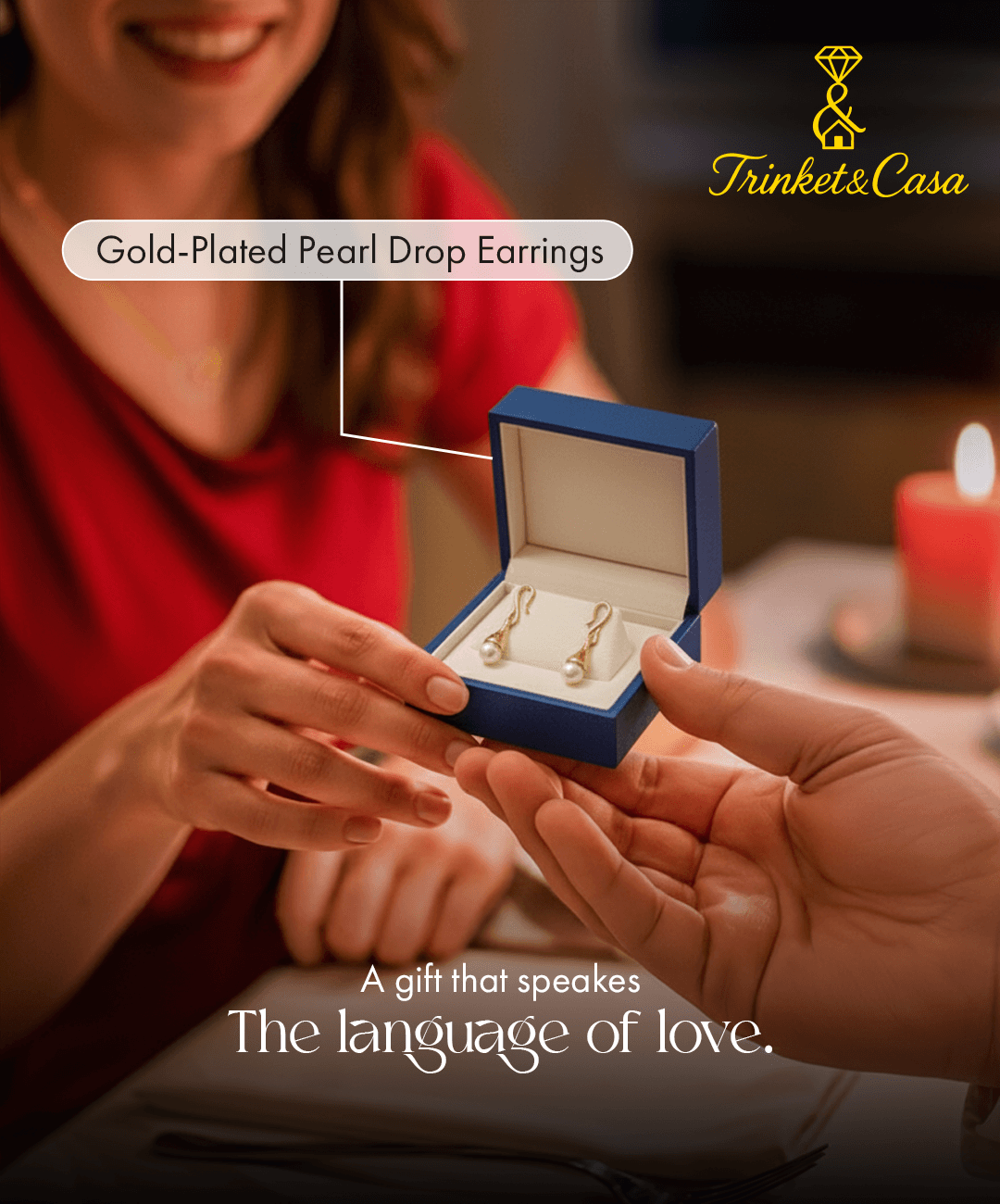 Trinket&Casa

Gold-Plated Pearl Drop Earrings

A gift that speakes
The language of love.