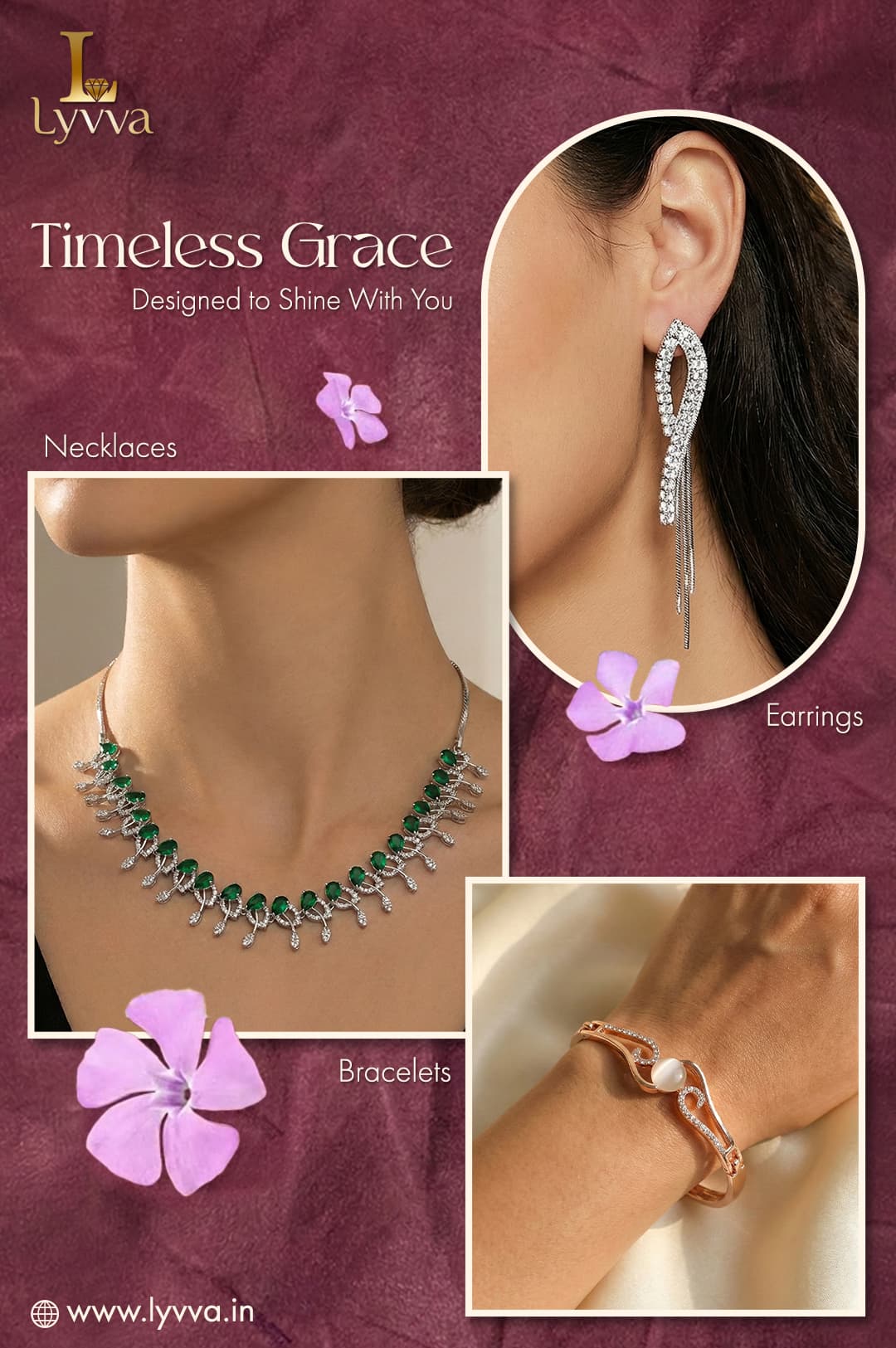 L
Lyvva

Timeless Grace
Designed to Shine With You

Necklaces

Earrings

Bracelets

www.lyvva.in