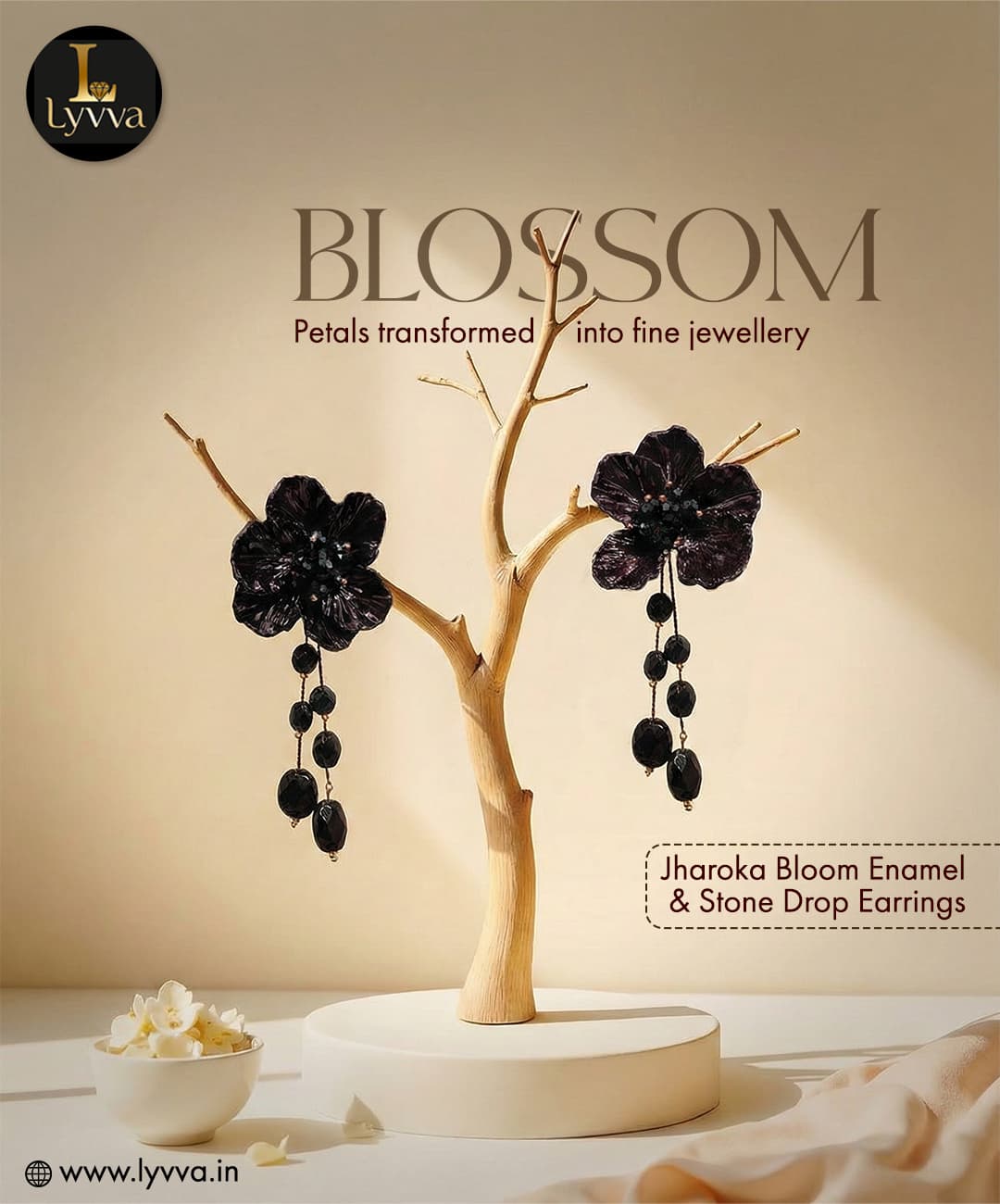 L
Lyvva

BLOSSOM
Petals transformed into fine jewellery

Jharoka Bloom Enamel & Stone Drop Earrings

www.lyvva.in