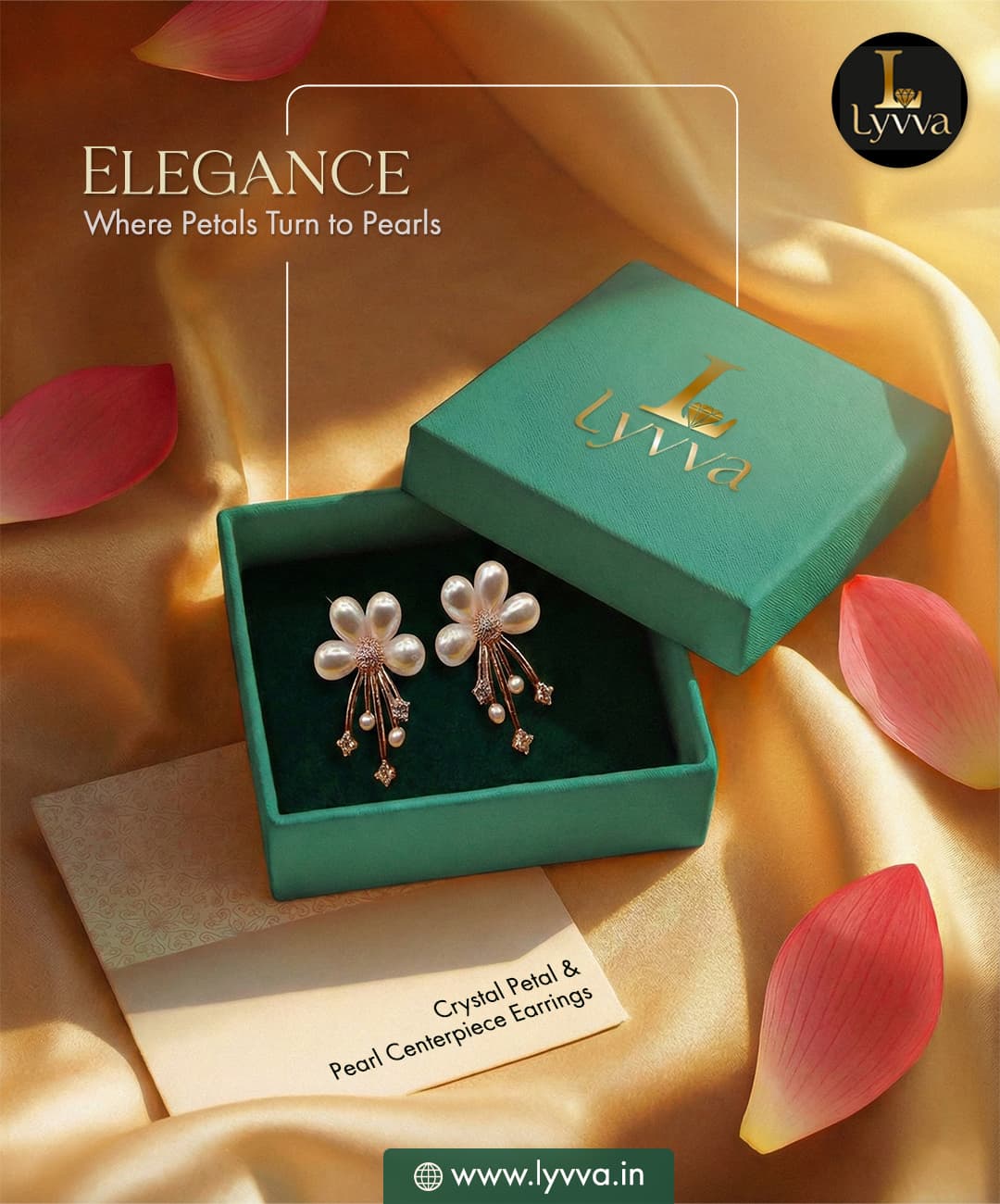 L
Lyvva

ELEGANCE
Where Petals Turn to Pearls

L
Lyvva

Crystal Petal &
Pearl Centerpiece Earrings

www.lyvva.in