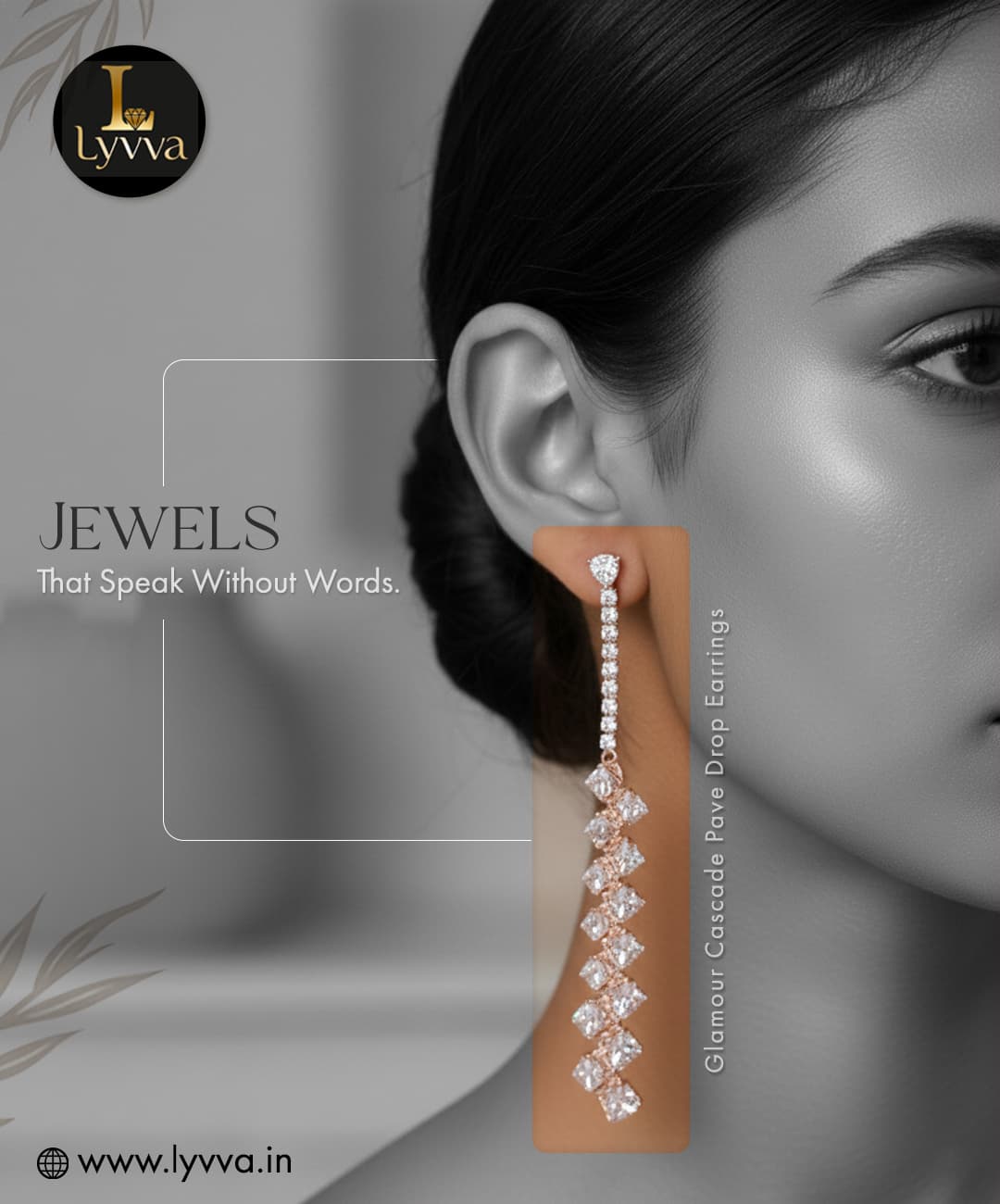 L
Lyvva

JEWELS
That Speak Without Words.

Glamour Cascade Pave Drop Earrings

www.lyvva.in