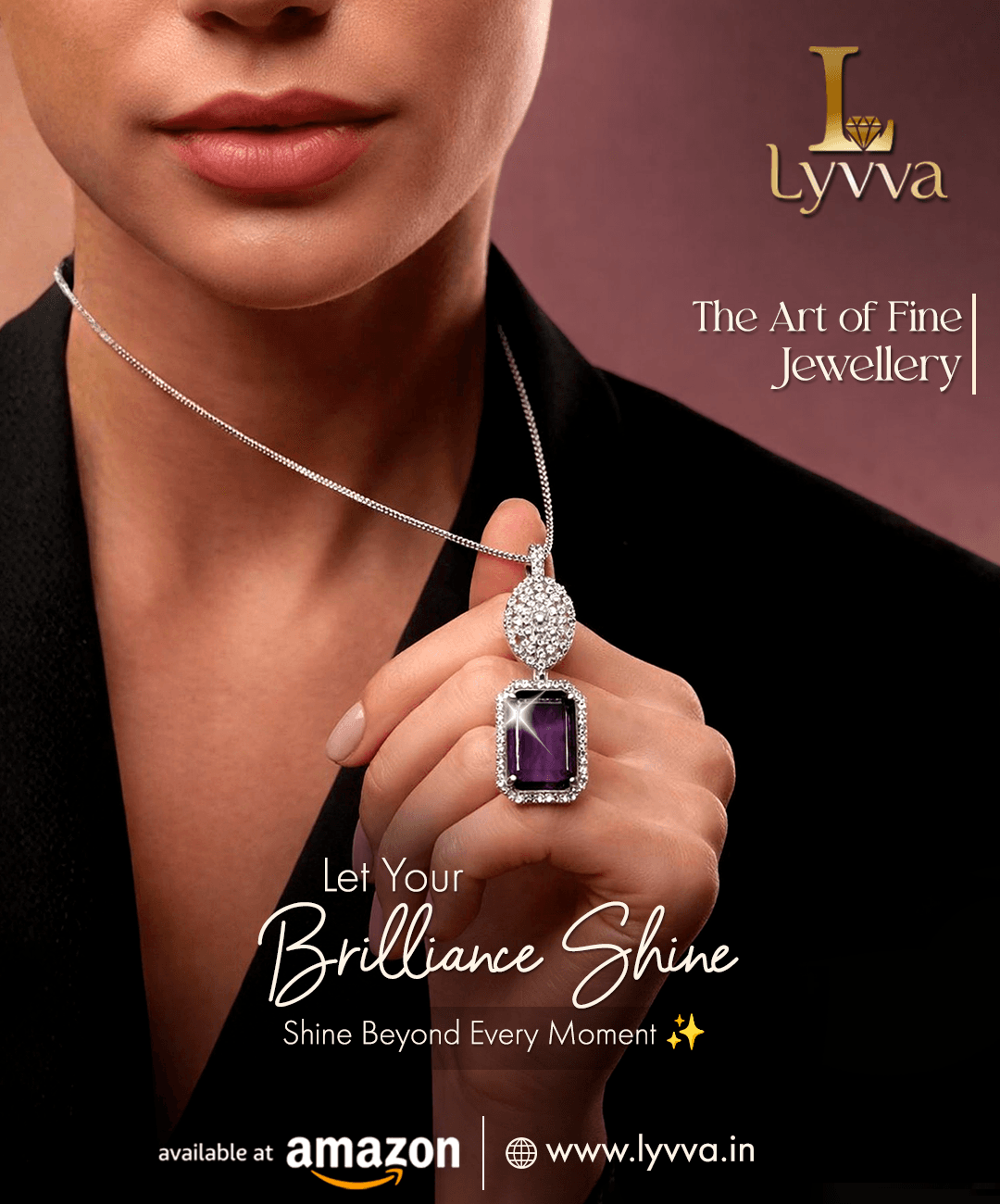 L
Lyvva

The Art of Fine Jewellery

Let Your
Brilliance Shine
Shine Beyond Every Moment ✨

available at amazon

www.lyvva.in