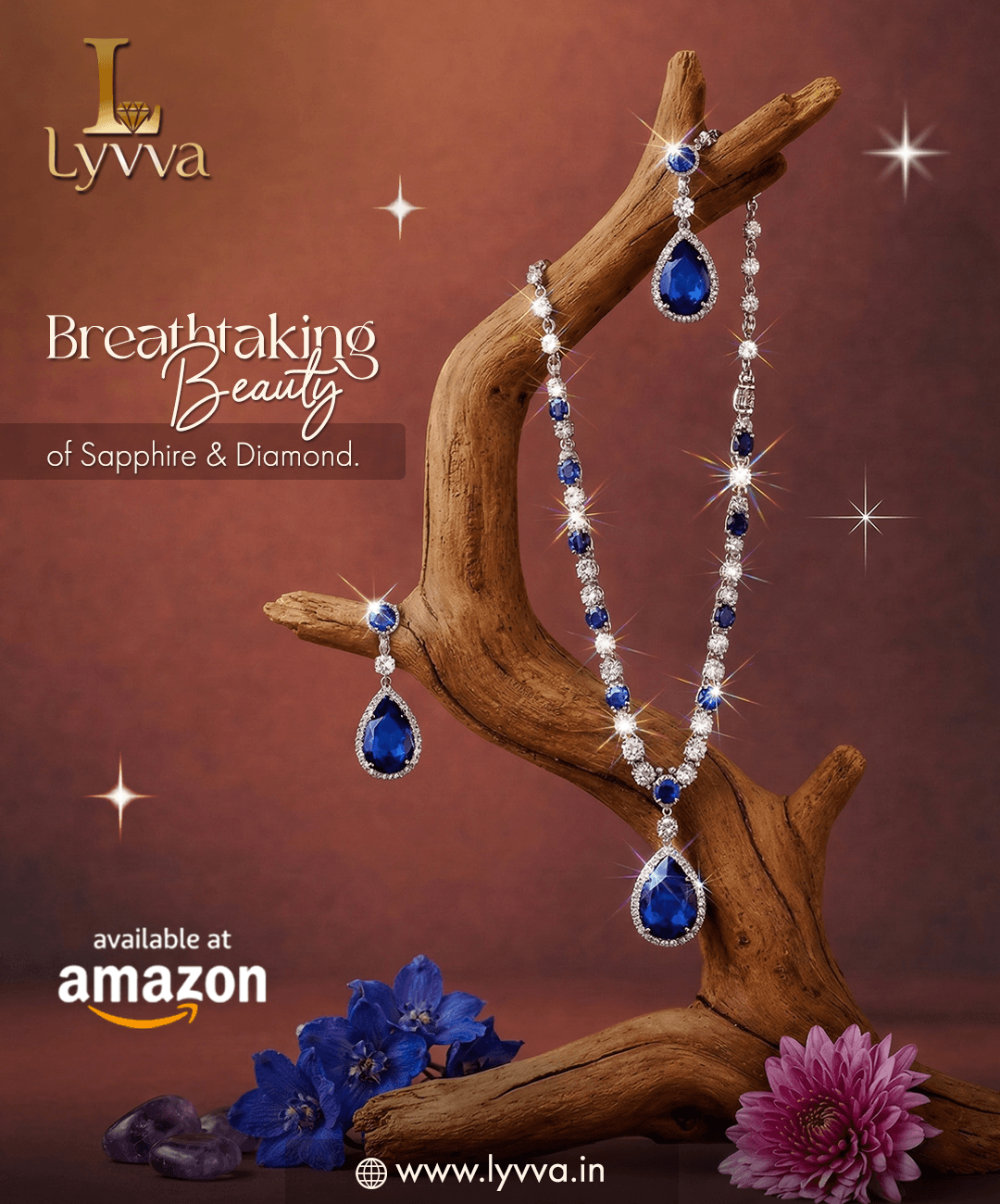 L
Lyvva

Breathtaking Beauty
of Sapphire & Diamond.

available at
amazon

www.lyvva.in