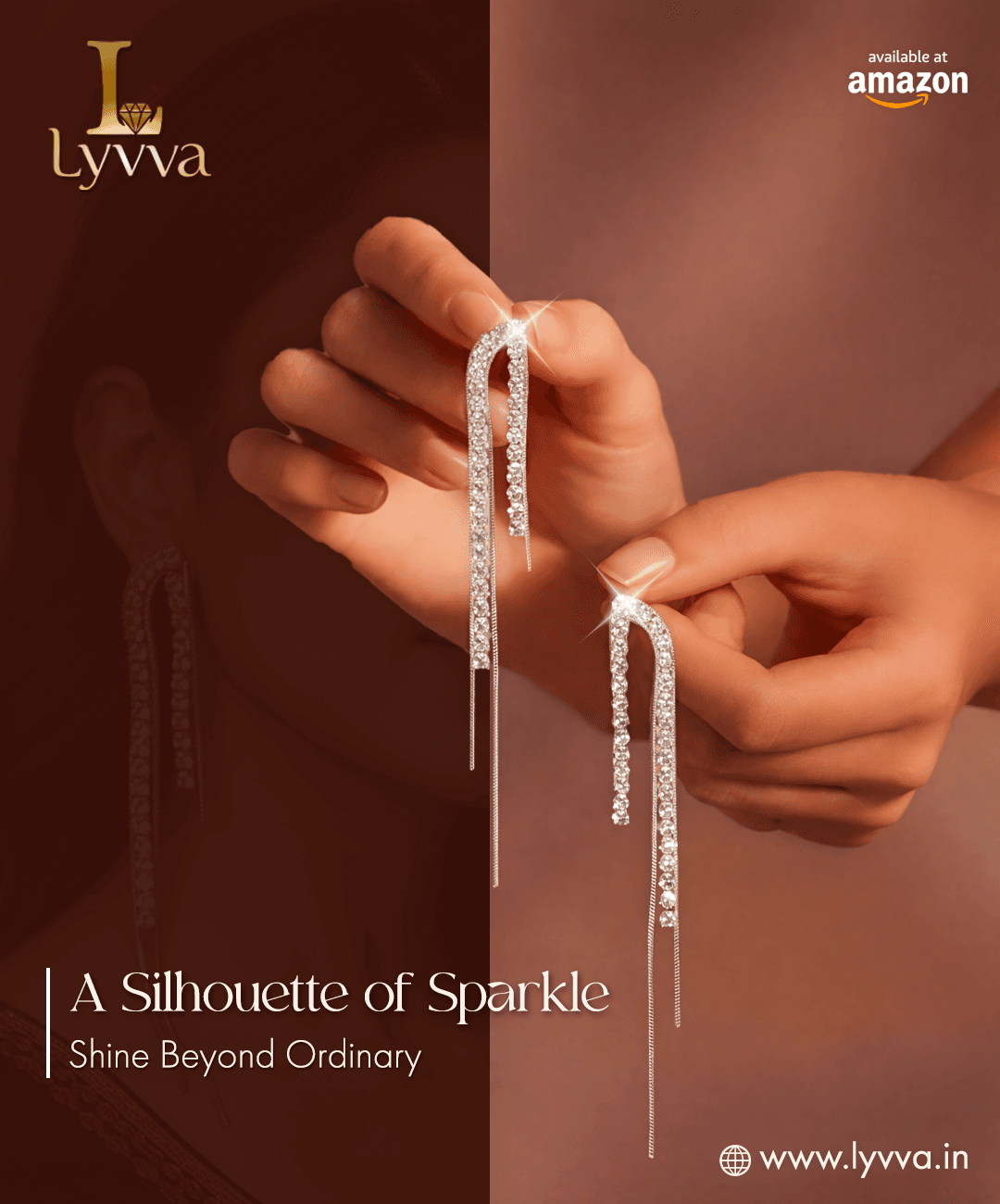 L
Lyvva

available at
amazon

A Silhouette of Sparkle
Shine Beyond Ordinary

www.lyvva.in