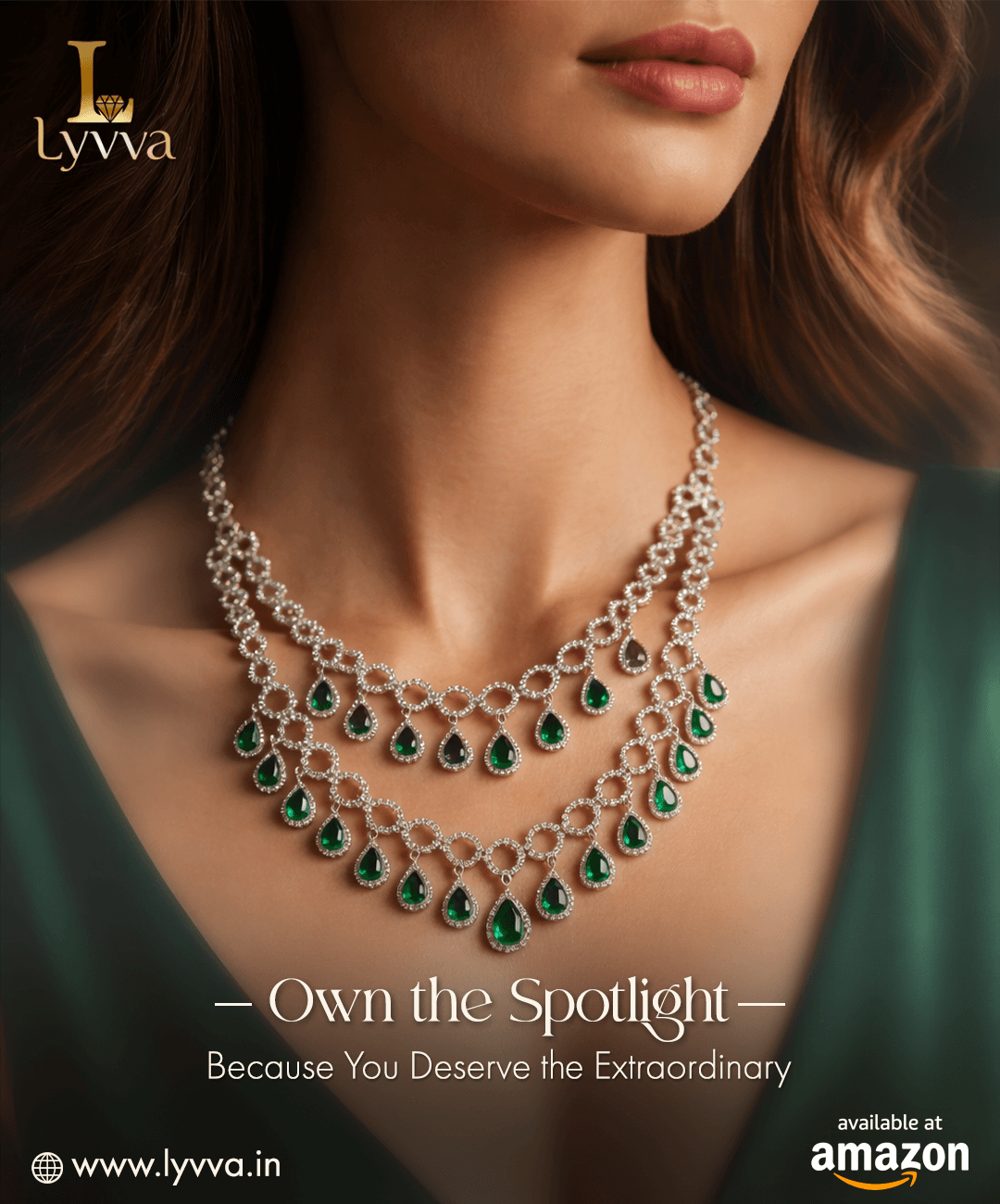 L
Lyvva

— Own the Spotlight —
Because You Deserve the Extraordinary

www.lyvva.in

available at
amazon