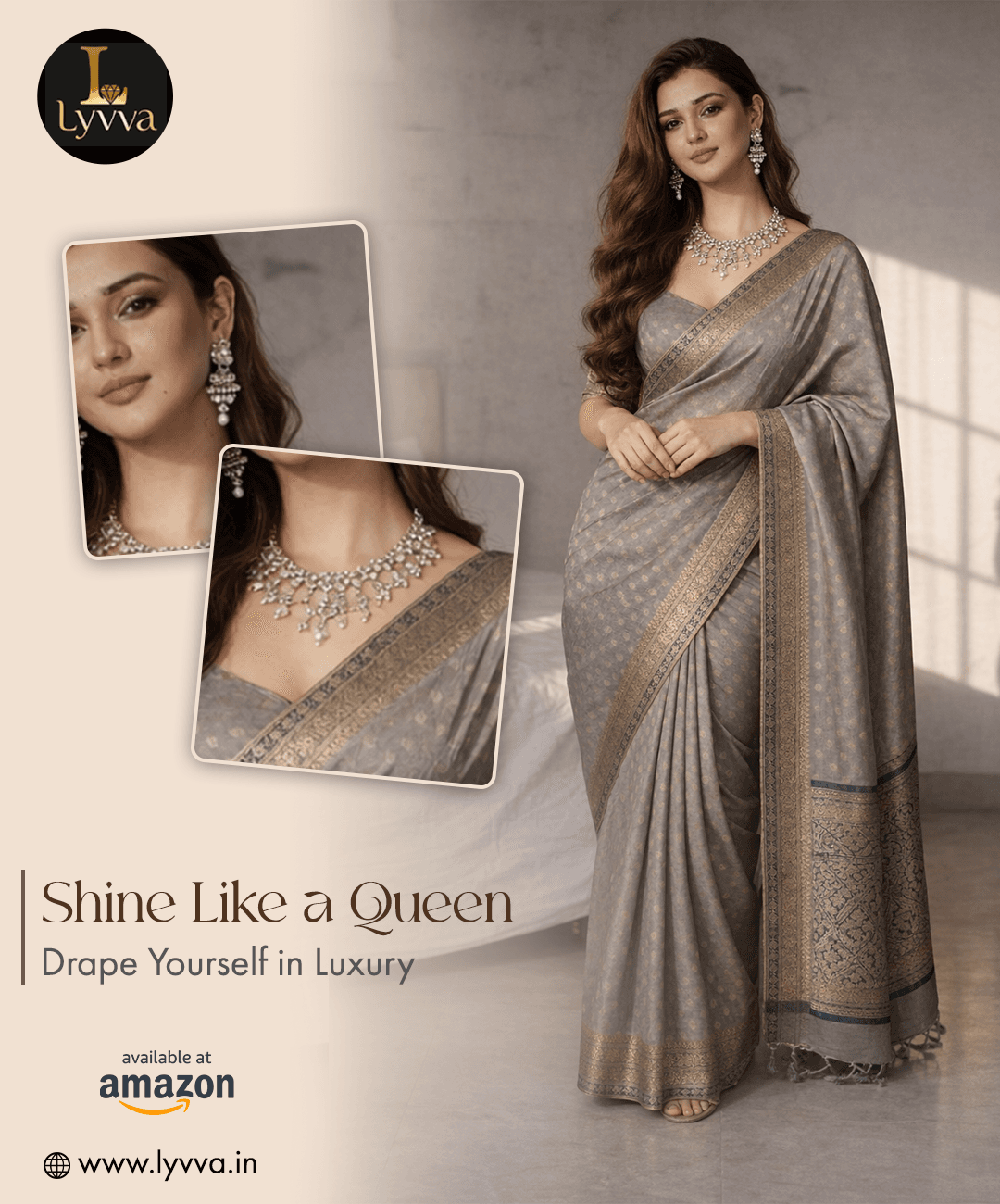 L
Lyvva

Shine Like a Queen
Drape Yourself in Luxury

available at
amazon

www.lyvva.in