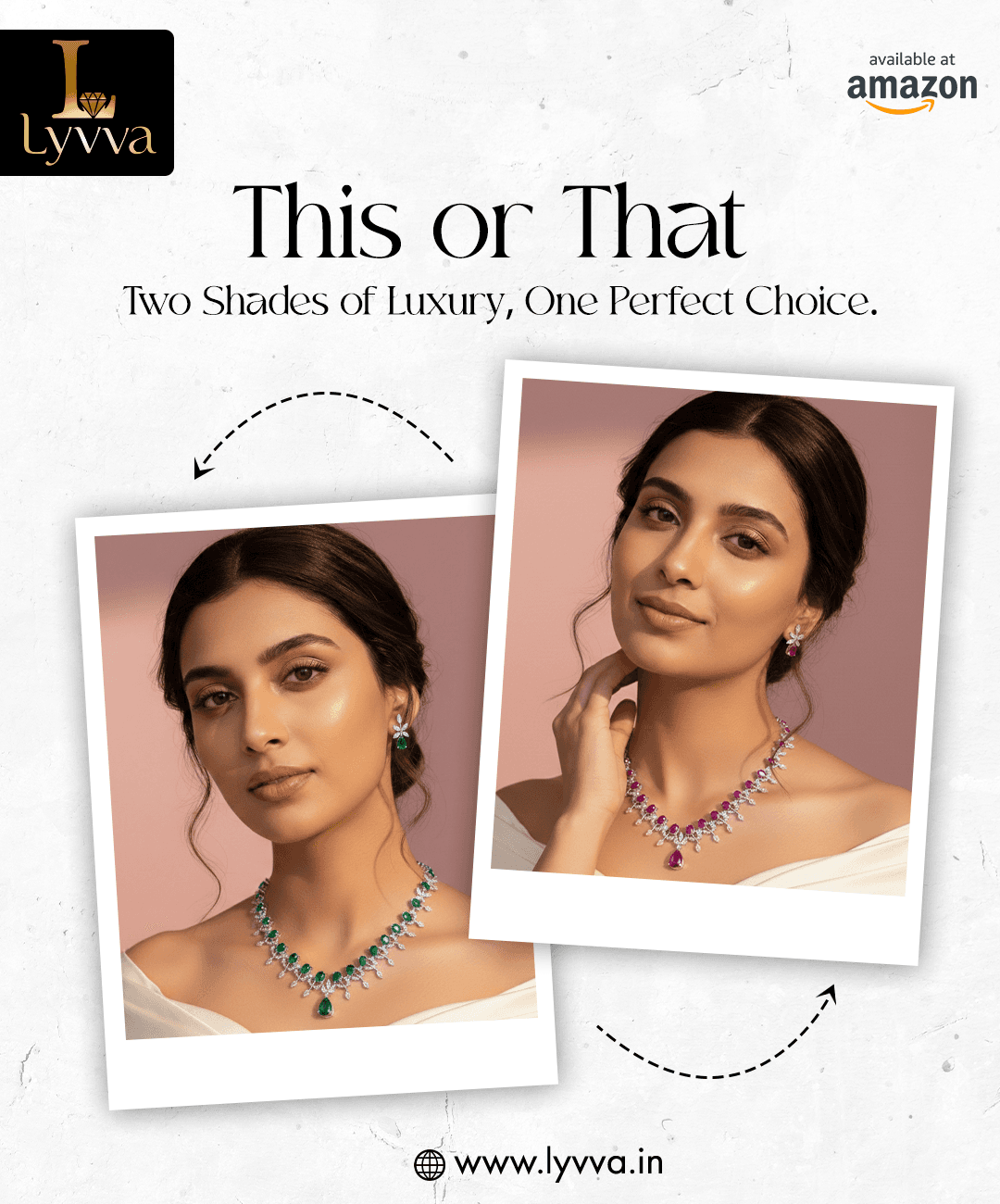 L
Lyvva

available at
amazon

This or That

Two Shades of Luxury, One Perfect Choice.

www.lyvva.in