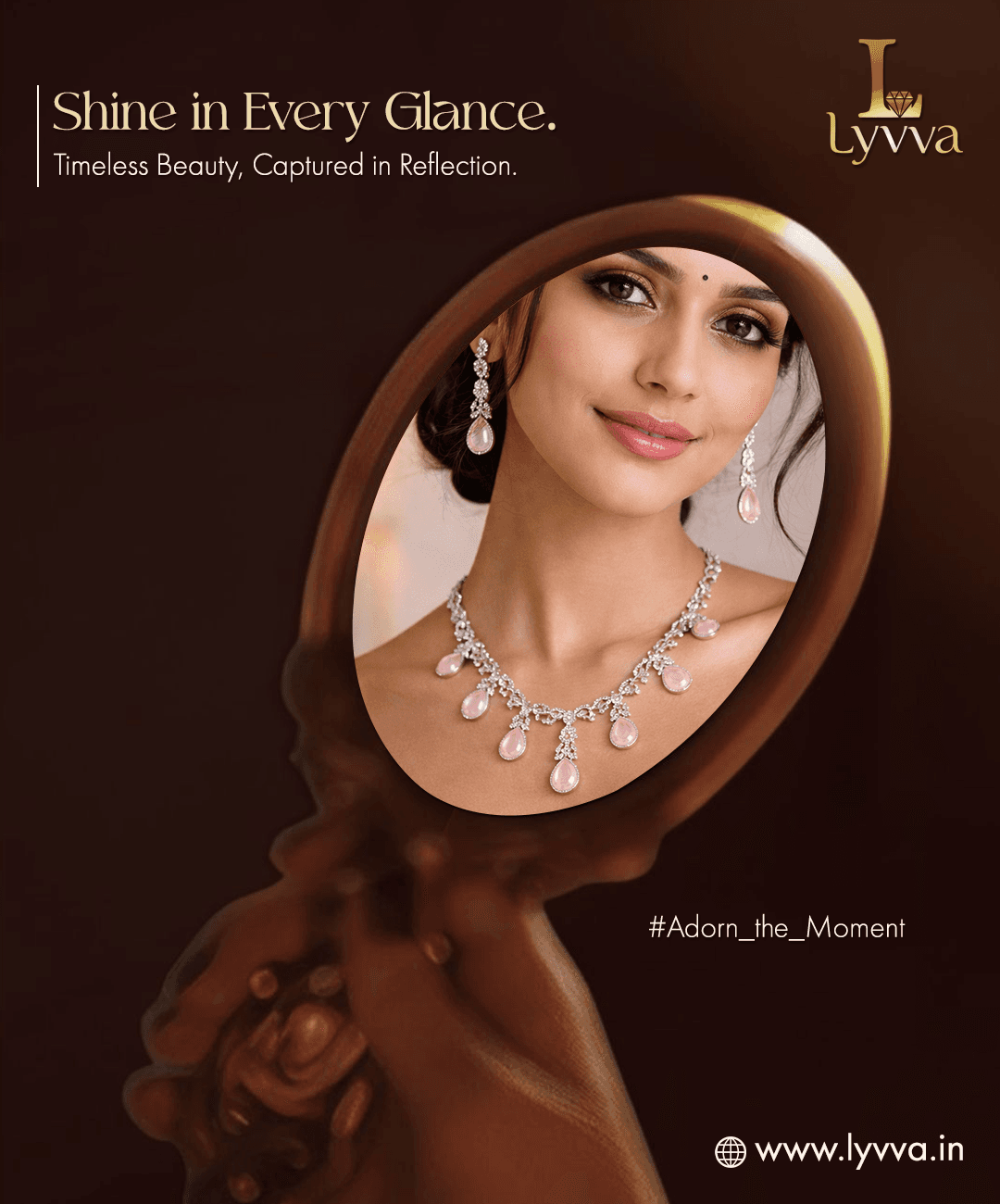 Shine in Every Glance.
Timeless Beauty, Captured in Reflection.

L
Lyvva

#Adorn_the_Moment

www.lyvva.in