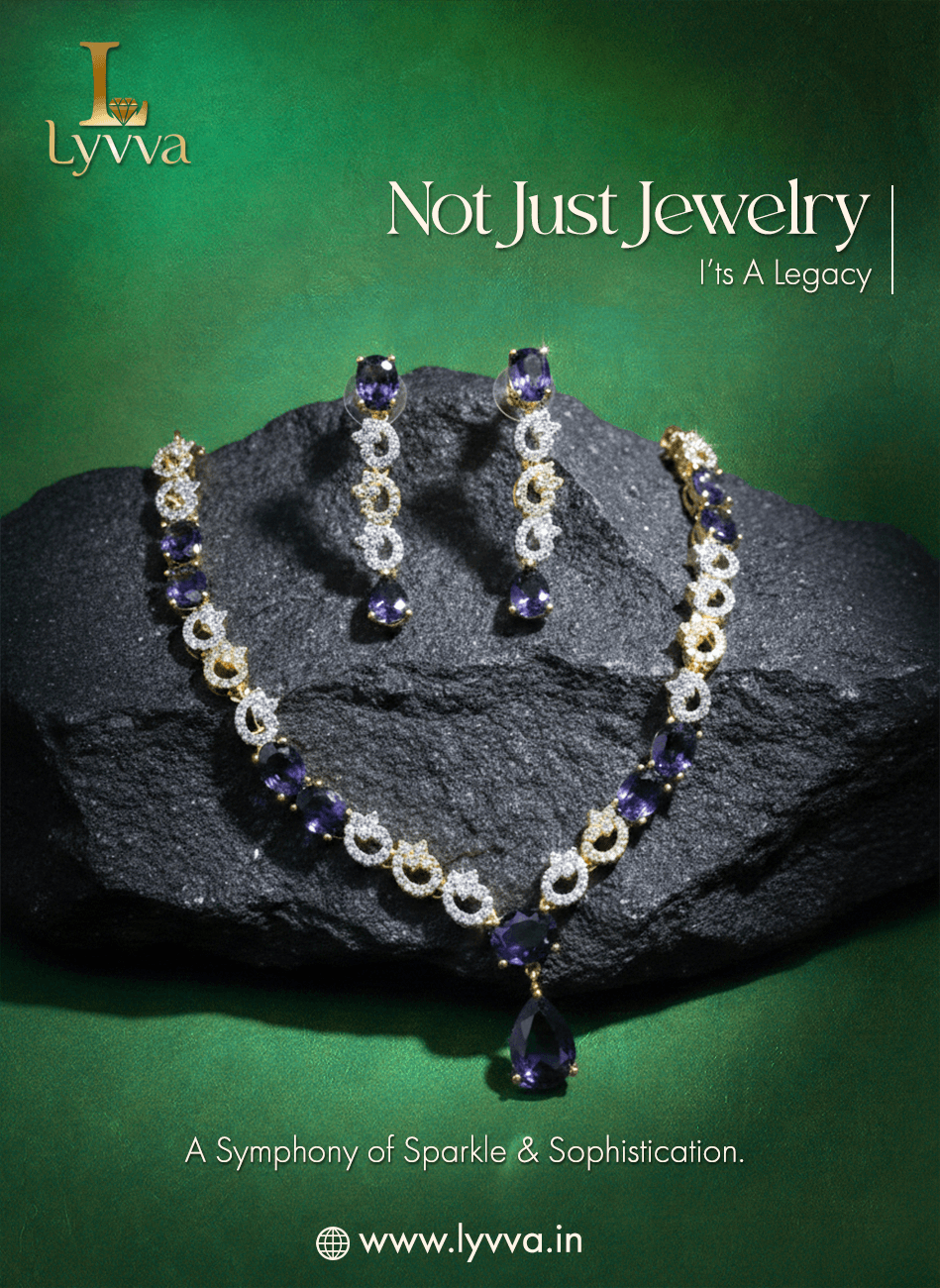 L
Lyvva

Not Just Jewelry
I'ts A Legacy

A Symphony of Sparkle & Sophistication.

www.lyvva.in