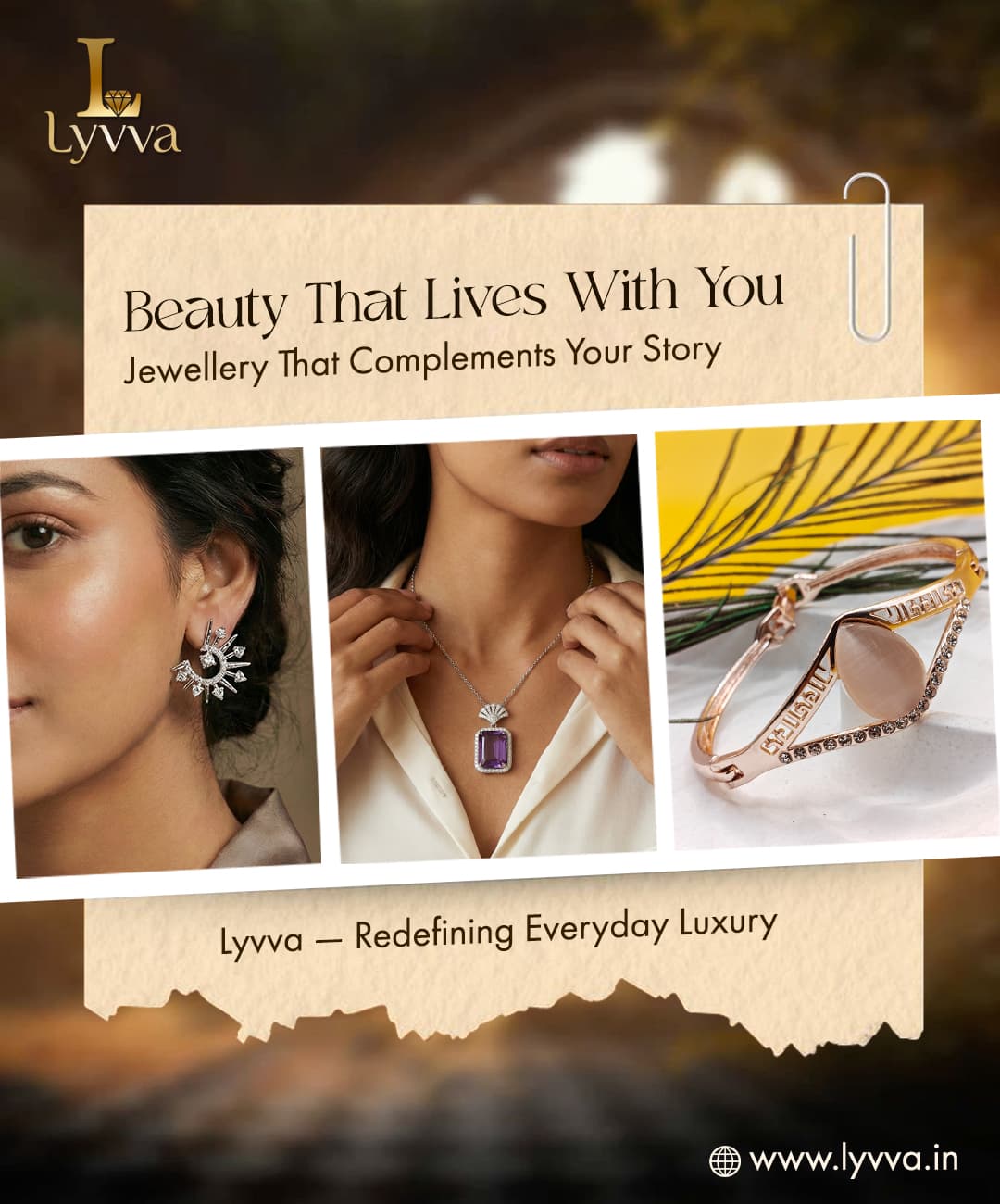 L
Lyvva

Beauty That Lives With You
Jewellery That Complements Your Story

Lyvva — Redefining Everyday Luxury

www.lyvva.in