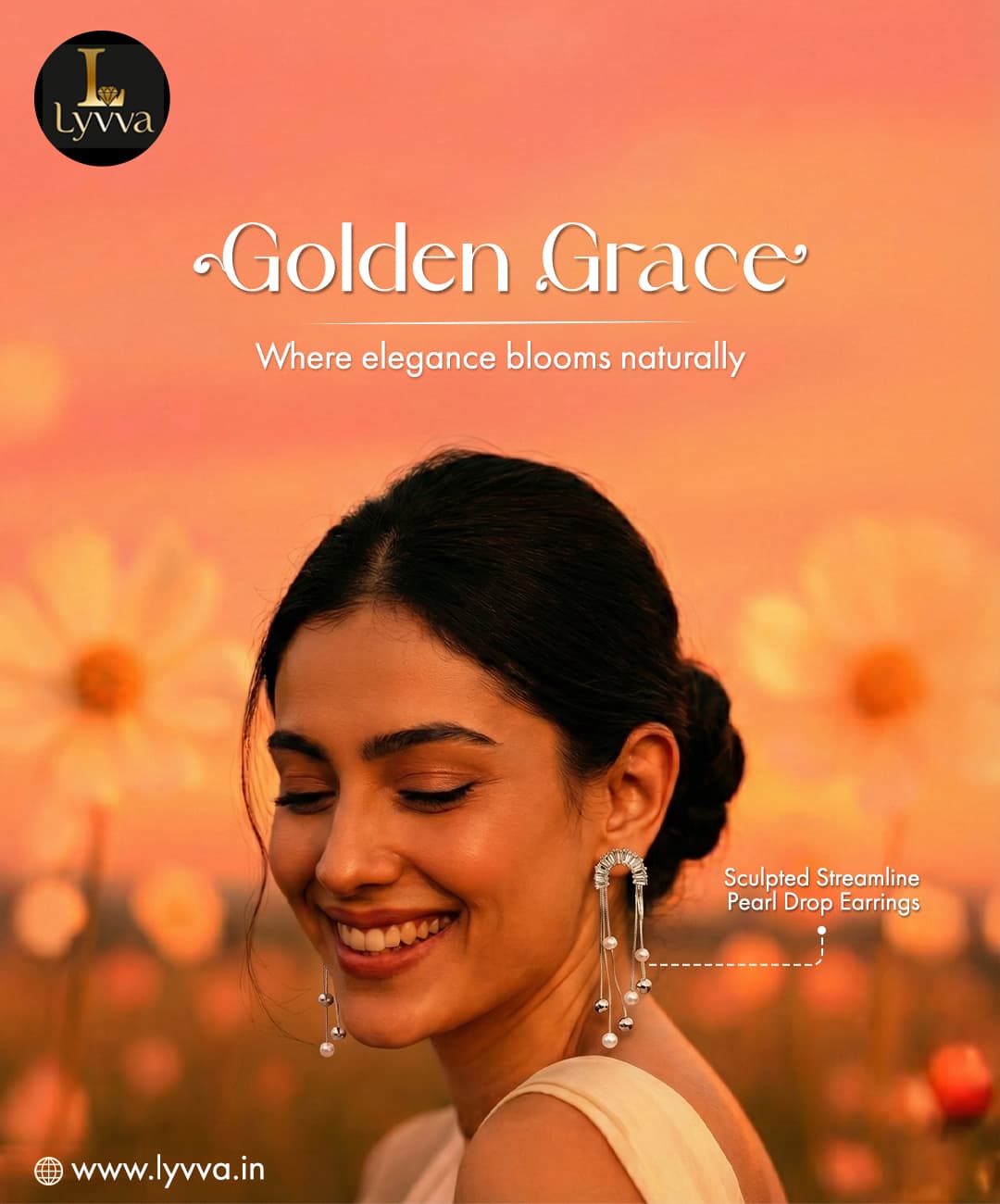 L
Lyvva

Golden Grace

Where elegance blooms naturally

Sculpted Streamline
Pearl Drop Earrings

www.lyvva.in