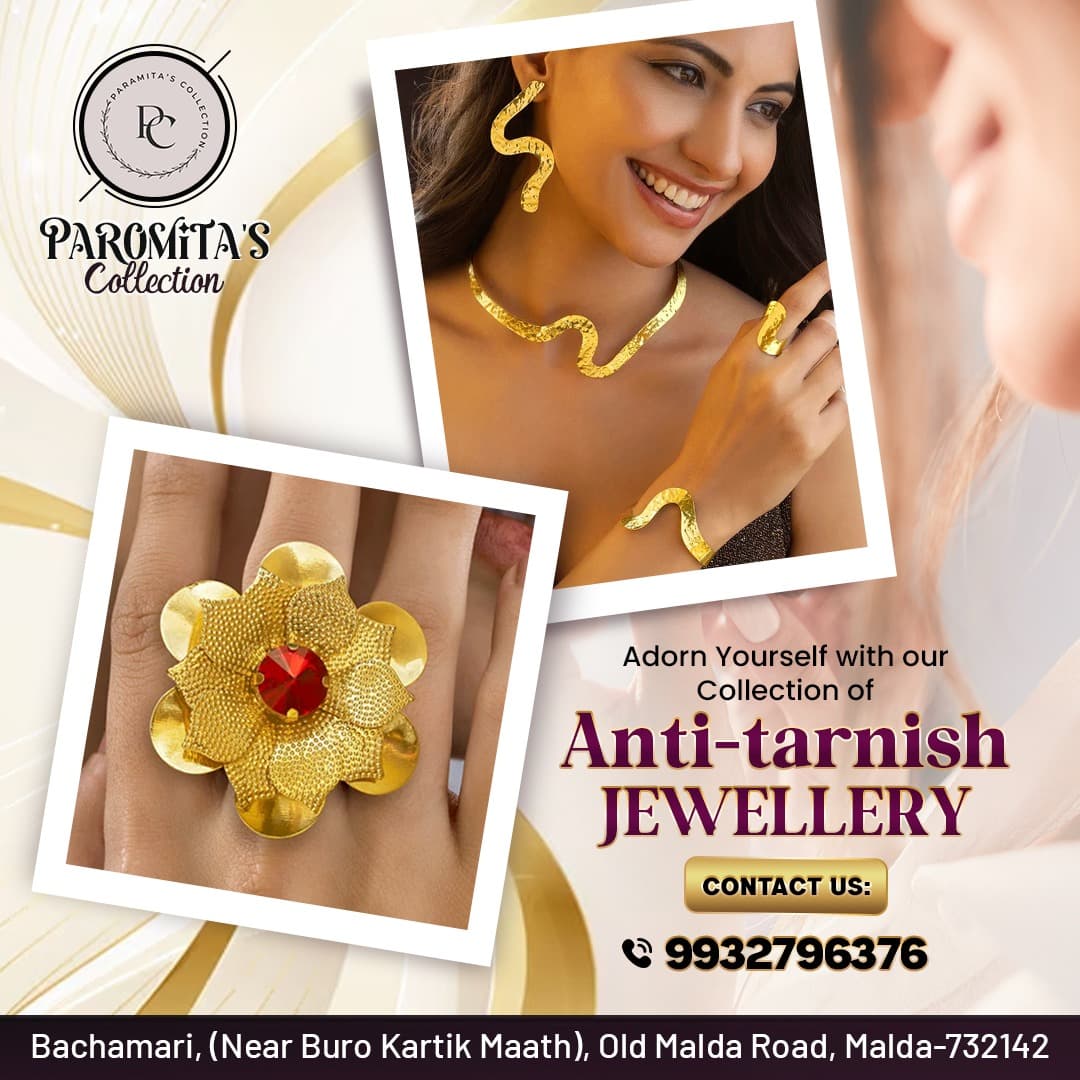 PARAMITA'S COLLECTION
PC
PAROMITA'S
Collection

Adorn Yourself with our Collection of
Anti-tarnish
JEWELLERY

CONTACT US:
9932796376

Bachamari, (Near Buro Kartik Maath), Old Malda Road, Malda-732142