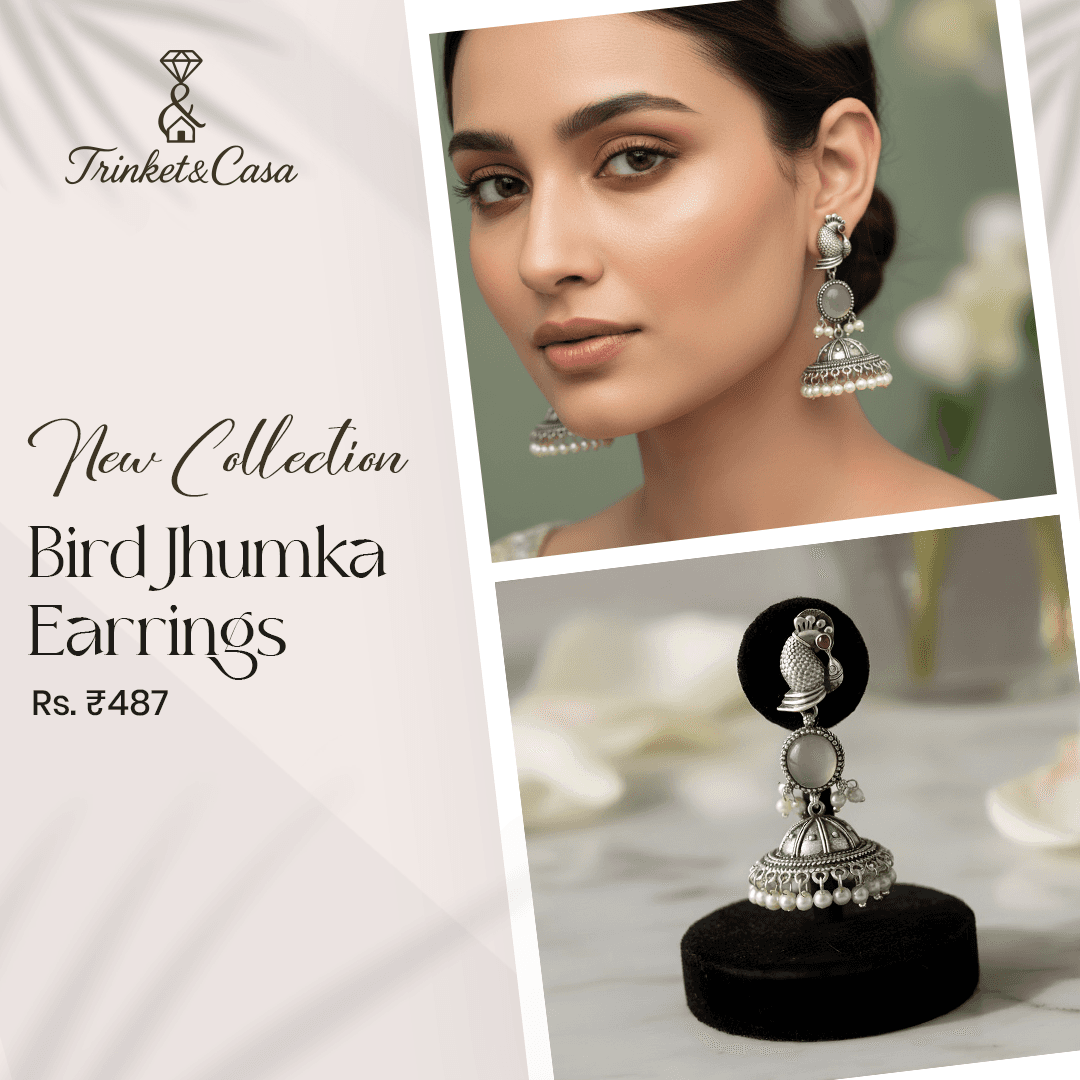 Trinket&Casa

New Collection

Bird Jhumka Earrings

Rs. ₹487