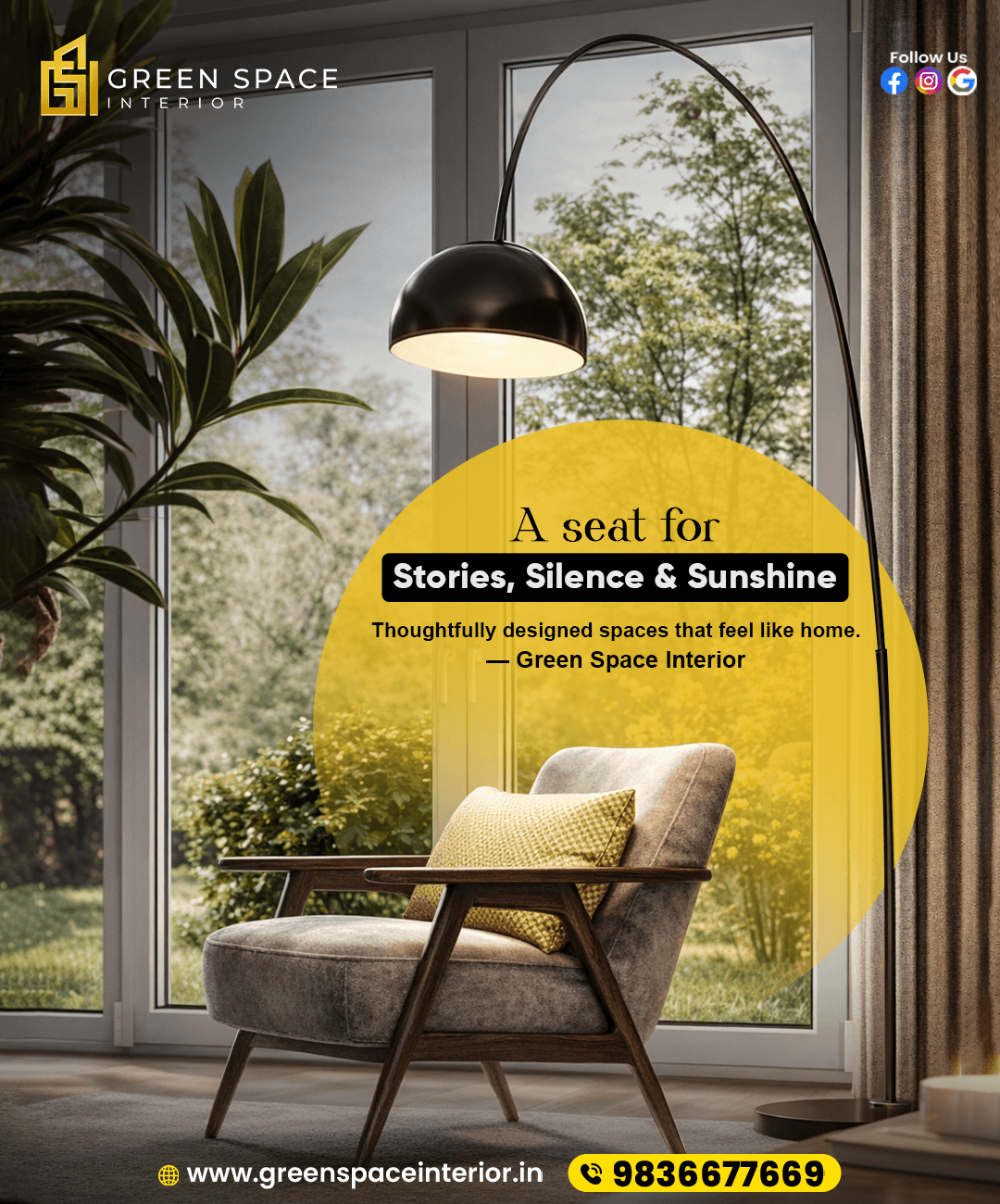 GREEN SPACE
INTERIOR

Follow Us

A seat for
Stories, Silence & Sunshine

Thoughtfully designed spaces that feel like home.
— Green Space Interior

www.greenspaceinterior.in

9836677669