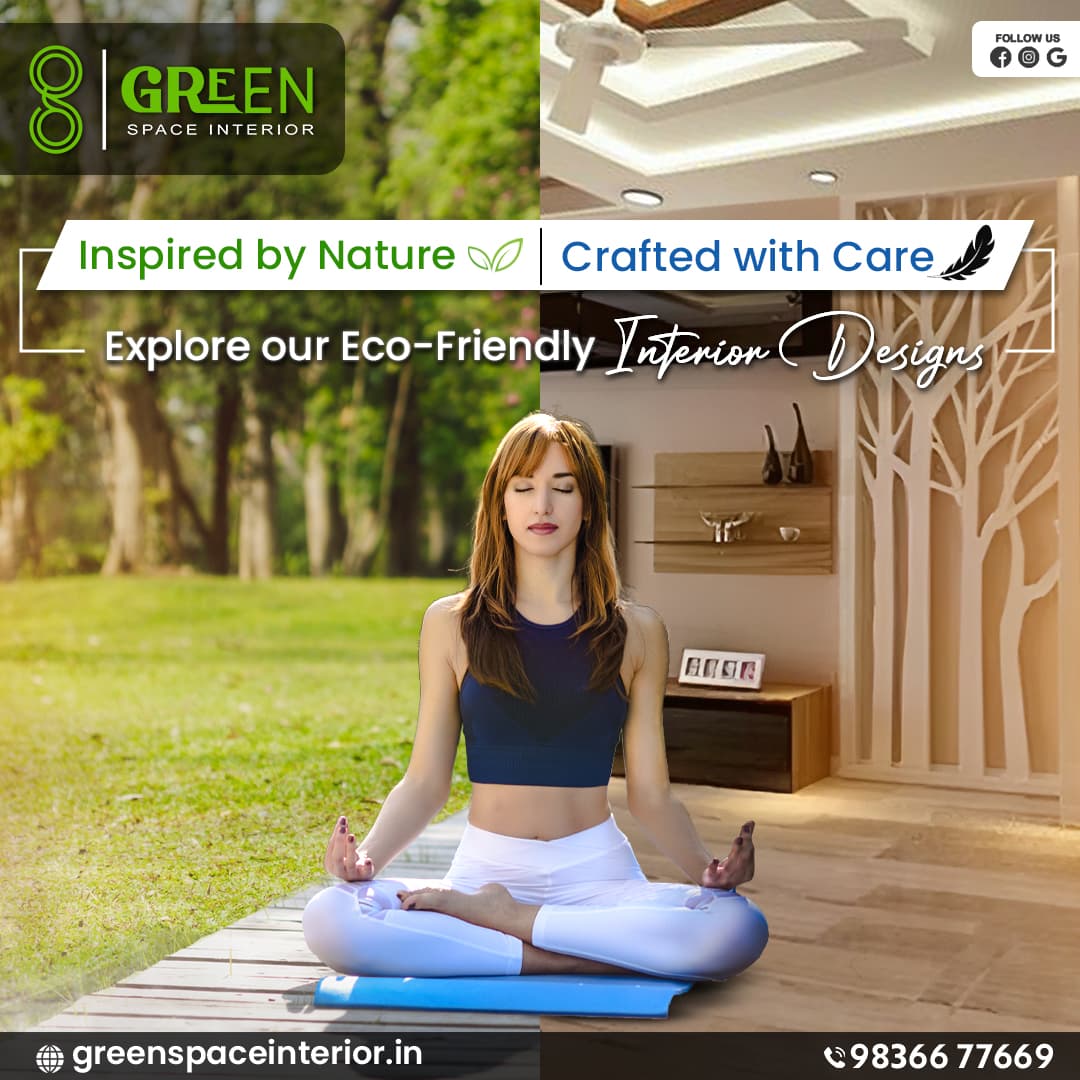 GREEN
SPACE INTERIOR

FOLLOW US

Inspired by Nature | Crafted with Care

Explore our Eco-Friendly Interior Designs

greenspaceinterior.in

98366 77669