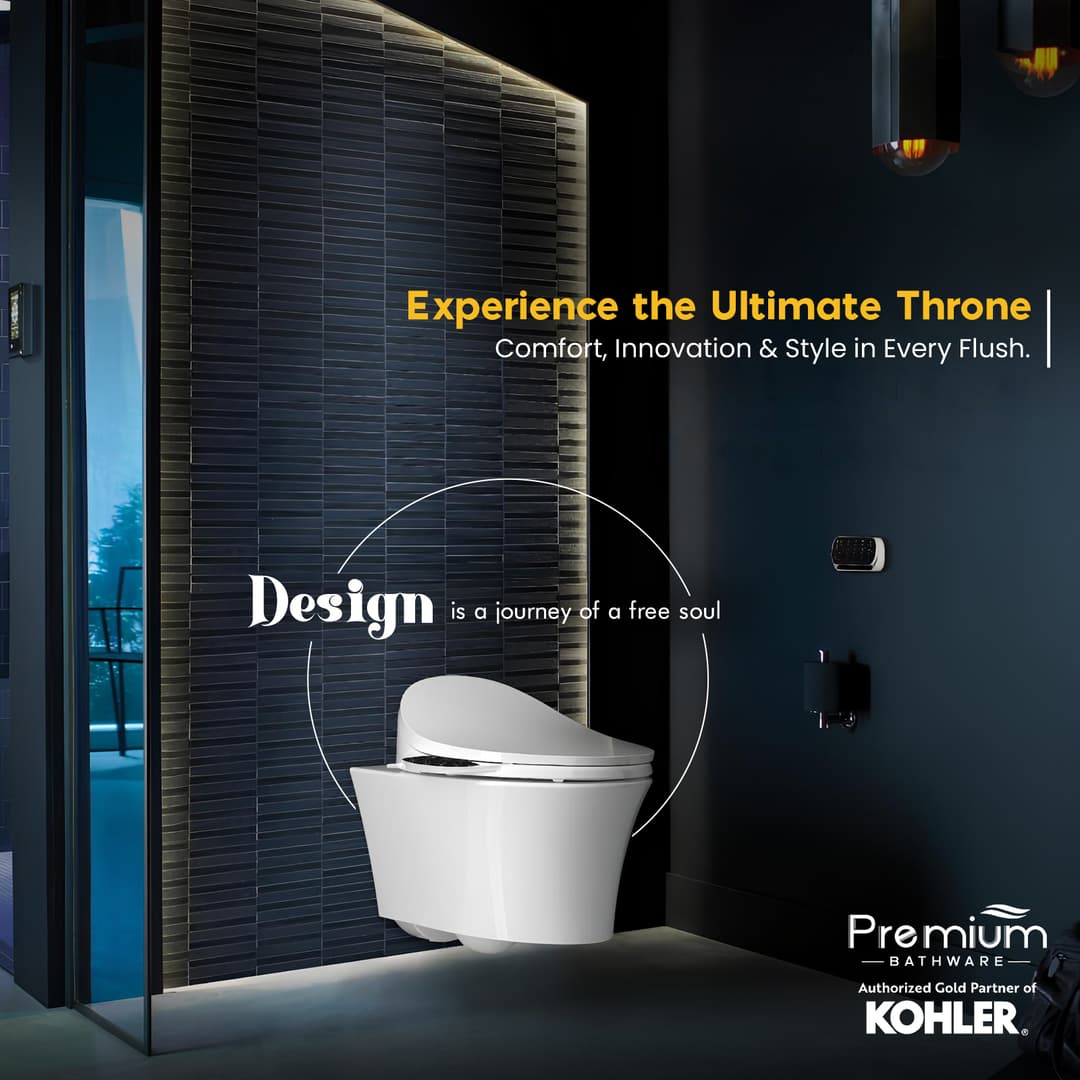 Experience the Ultimate Throne
Comfort, Innovation & Style in Every Flush.

Design is a journey of a free soul

Premium
BATHWARE
Authorized Gold Partner of
KOHLER.