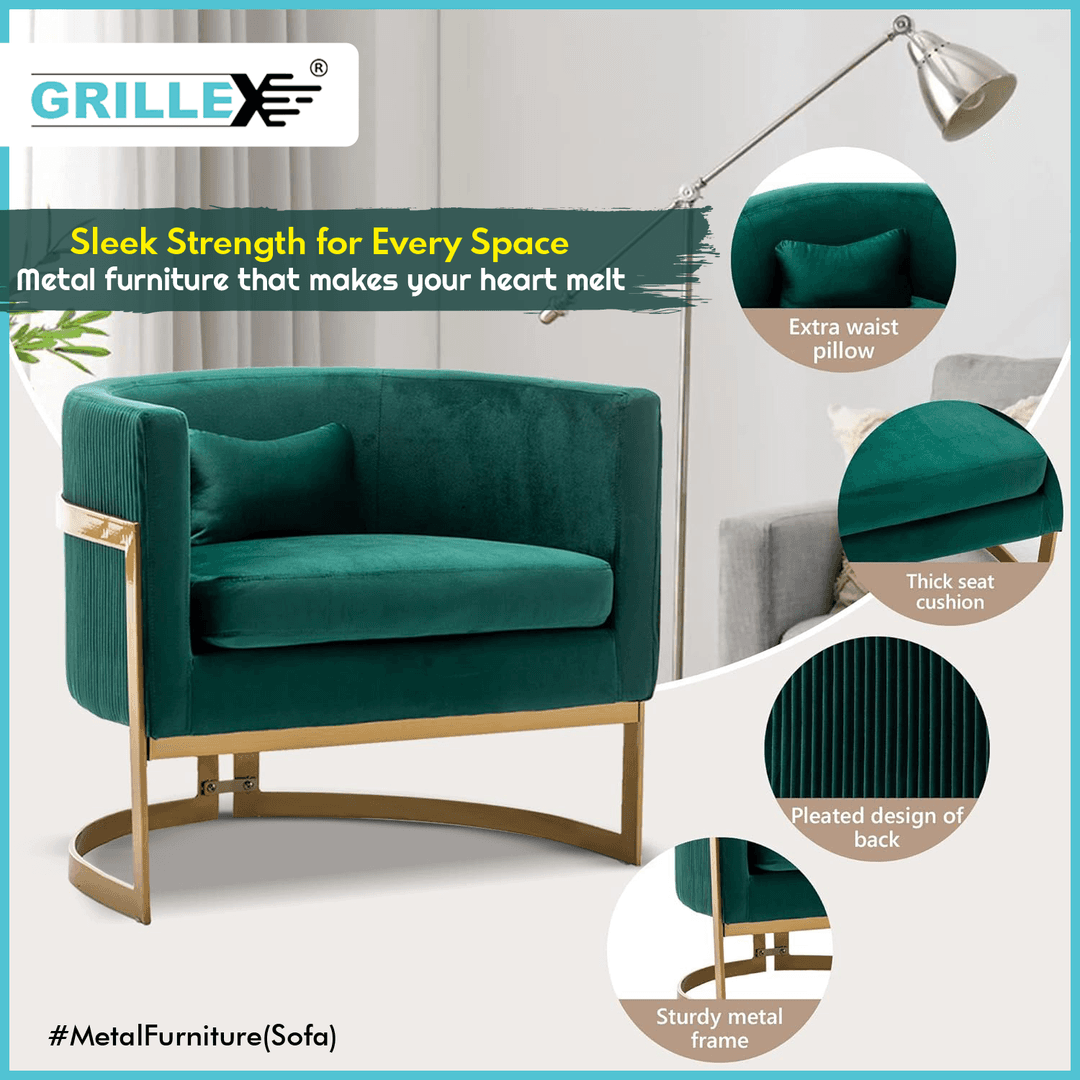 GRILLEX®

Sleek Strength for Every Space
Metal furniture that makes your heart melt

Extra waist pillow

Thick seat cushion

Pleated design of back

Sturdy metal frame

#MetalFurniture(Sofa)