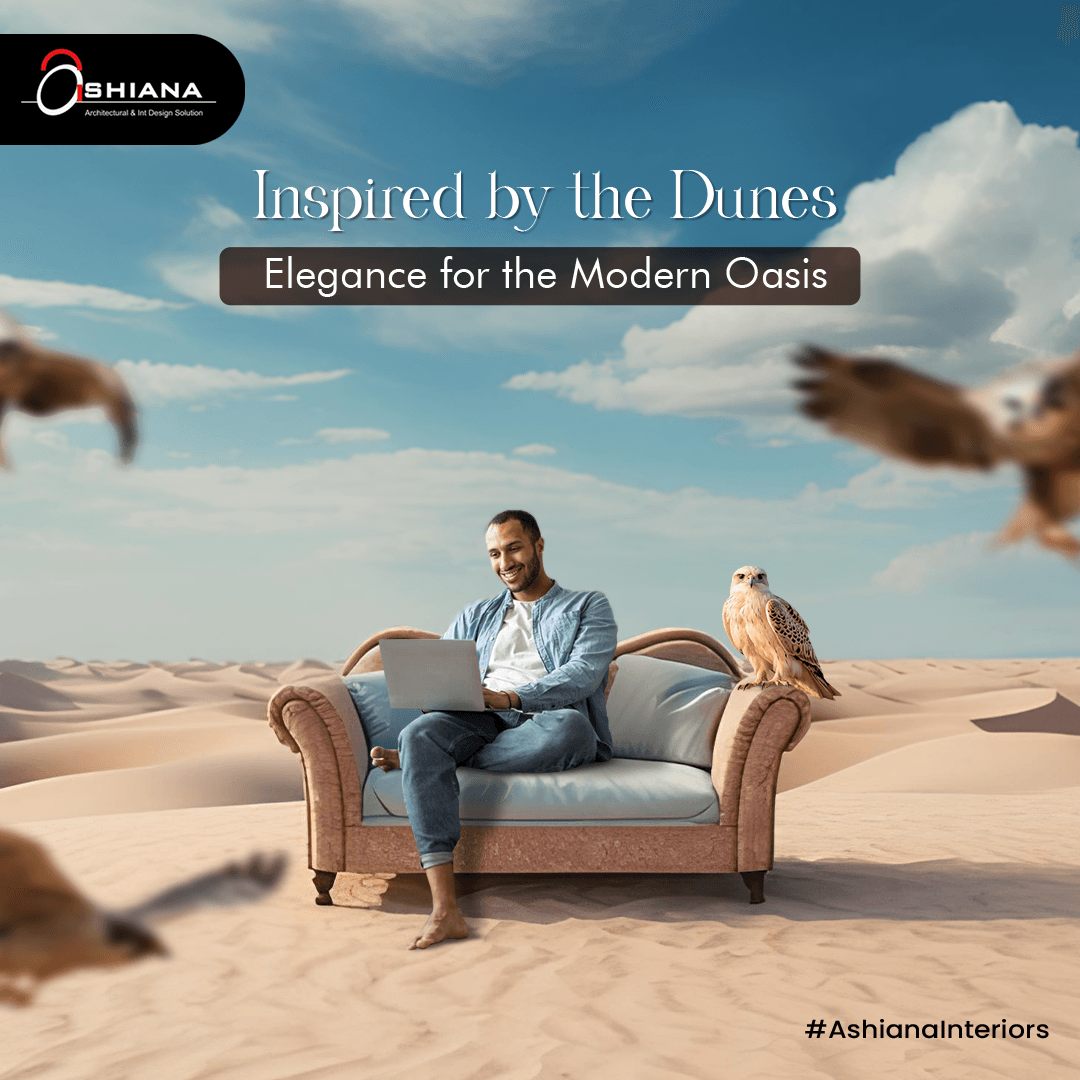 ASHIANA
Architectural & Int Design Solution

Inspired by the Dunes

Elegance for the Modern Oasis

#AshianaInteriors