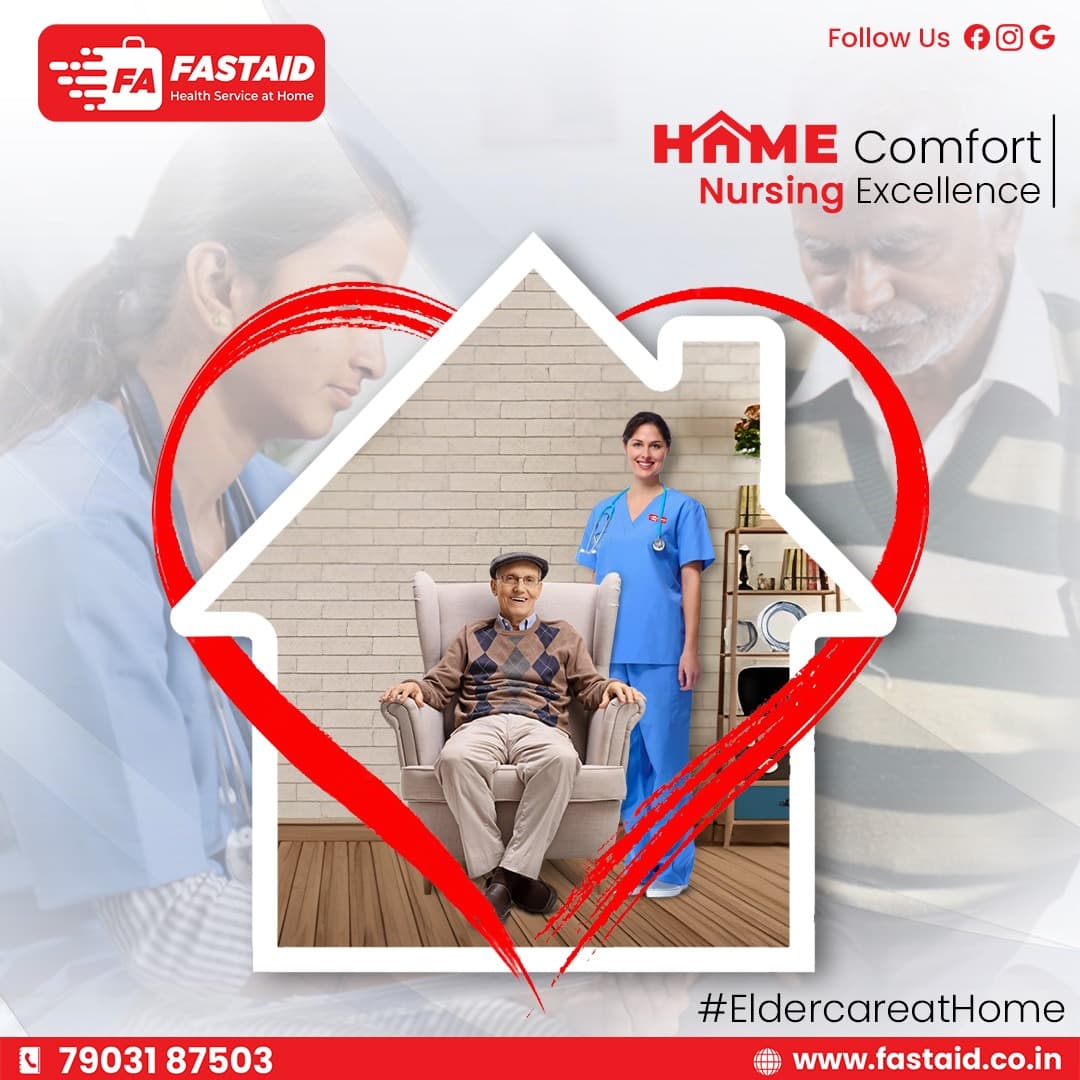 FA FASTAID
Health Service at Home

Follow Us

HOME Comfort
Nursing Excellence

#EldercareatHome

79031 87503

www.fastaid.co.in