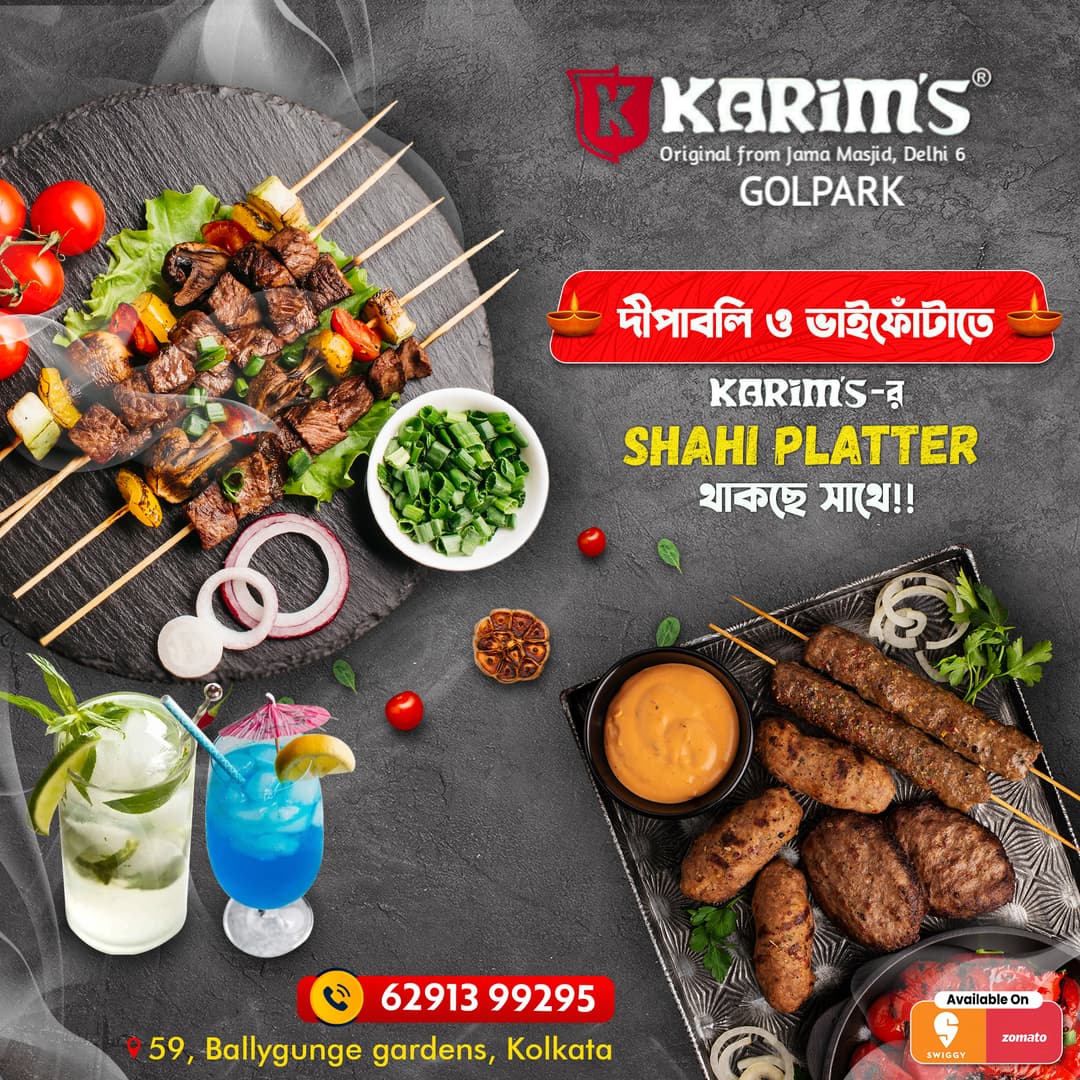 K KARIM'S®
Original from Jama Masjid, Delhi 6
GOLPARK

দীপাবলি ও ভাইফোঁটাতে

KARIM'S-র
SHAHI PLATTER
থাকছে সাথে!!

62913 99295

59, Ballygunge gardens, Kolkata

Available On
SWIGGY zomato