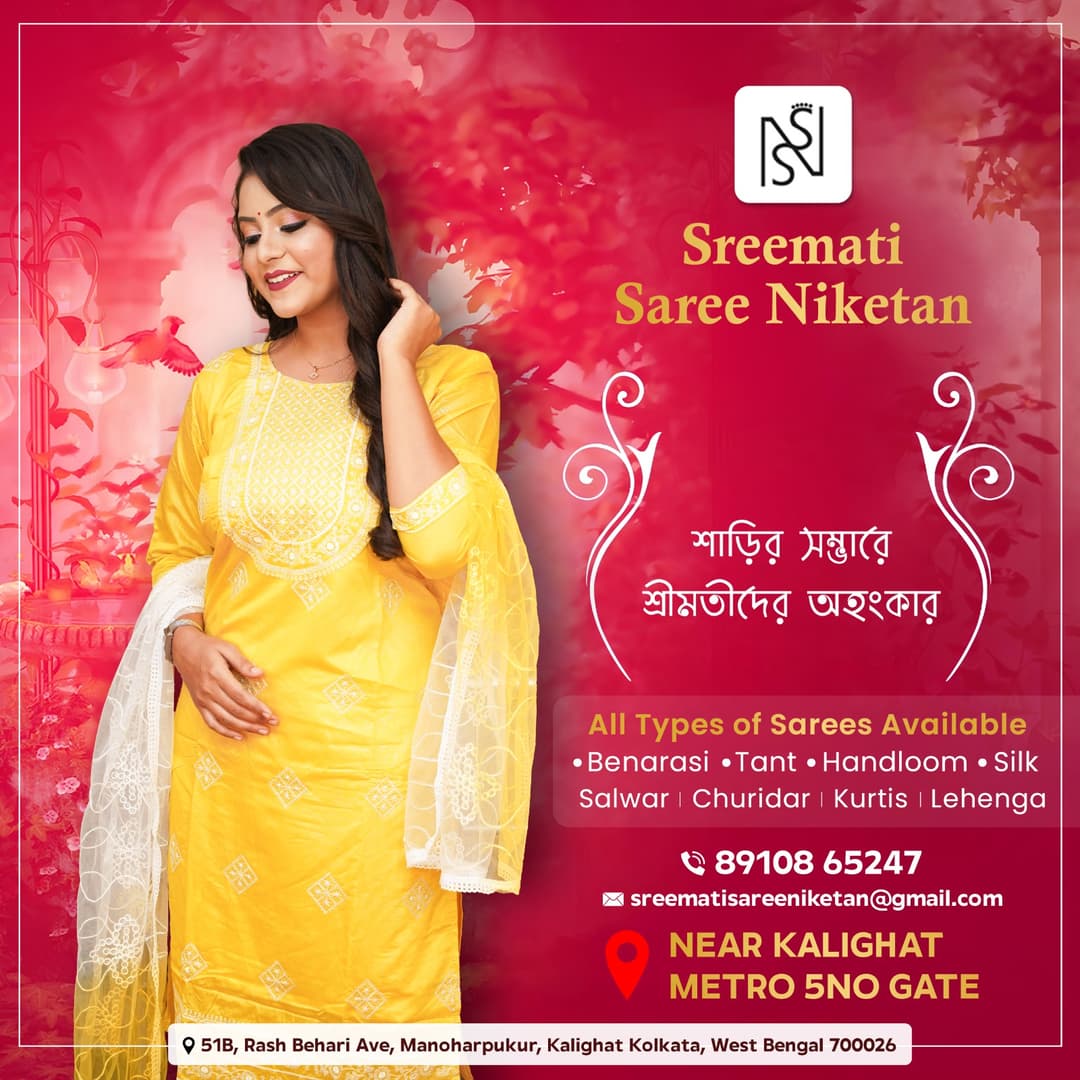 SSN

Sreemati Saree Niketan

শাড়ির সম্ভারে শ্রীমতীদের অহংকার

All Types of Sarees Available
•Benarasi •Tant •Handloom •Silk
Salwar | Churidar | Kurtis | Lehenga

89108 65247
sreematisareeniketan@gmail.com

NEAR KALIGHAT METRO 5NO GATE

51B, Rash Behari Ave, Manoharpukur, Kalighat Kolkata, West Bengal 700026