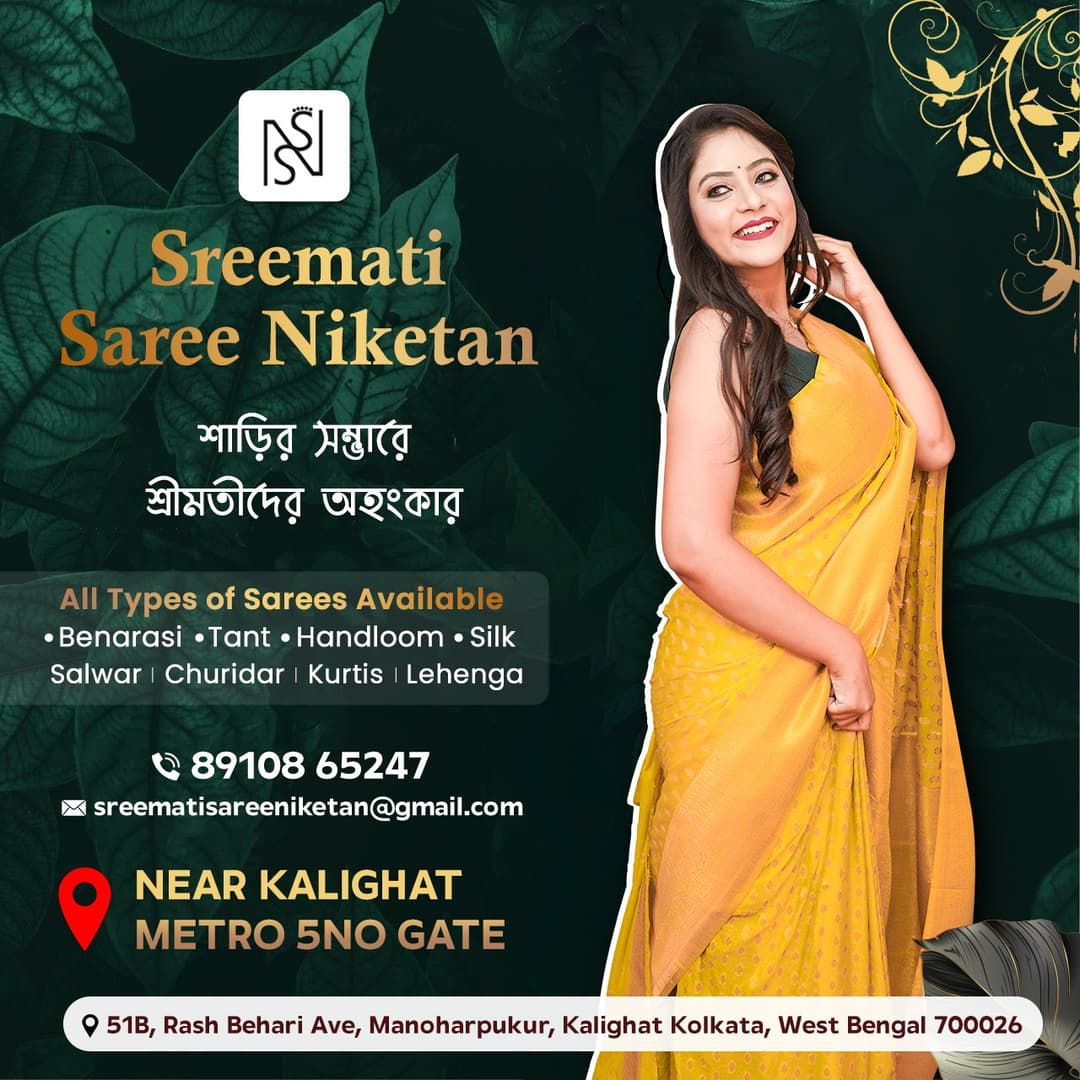 SSN

Sreemati
Saree Niketan

শাড়ির সম্ভারে
শ্রীমতীদের অহংকার

All Types of Sarees Available
• Benarasi • Tant • Handloom • Silk
Salwar | Churidar | Kurtis | Lehenga

89108 65247
sreematisareeniketan@gmail.com

NEAR KALIGHAT
METRO 5NO GATE

51B, Rash Behari Ave, Manoharpukur, Kalighat Kolkata, West Bengal 700026