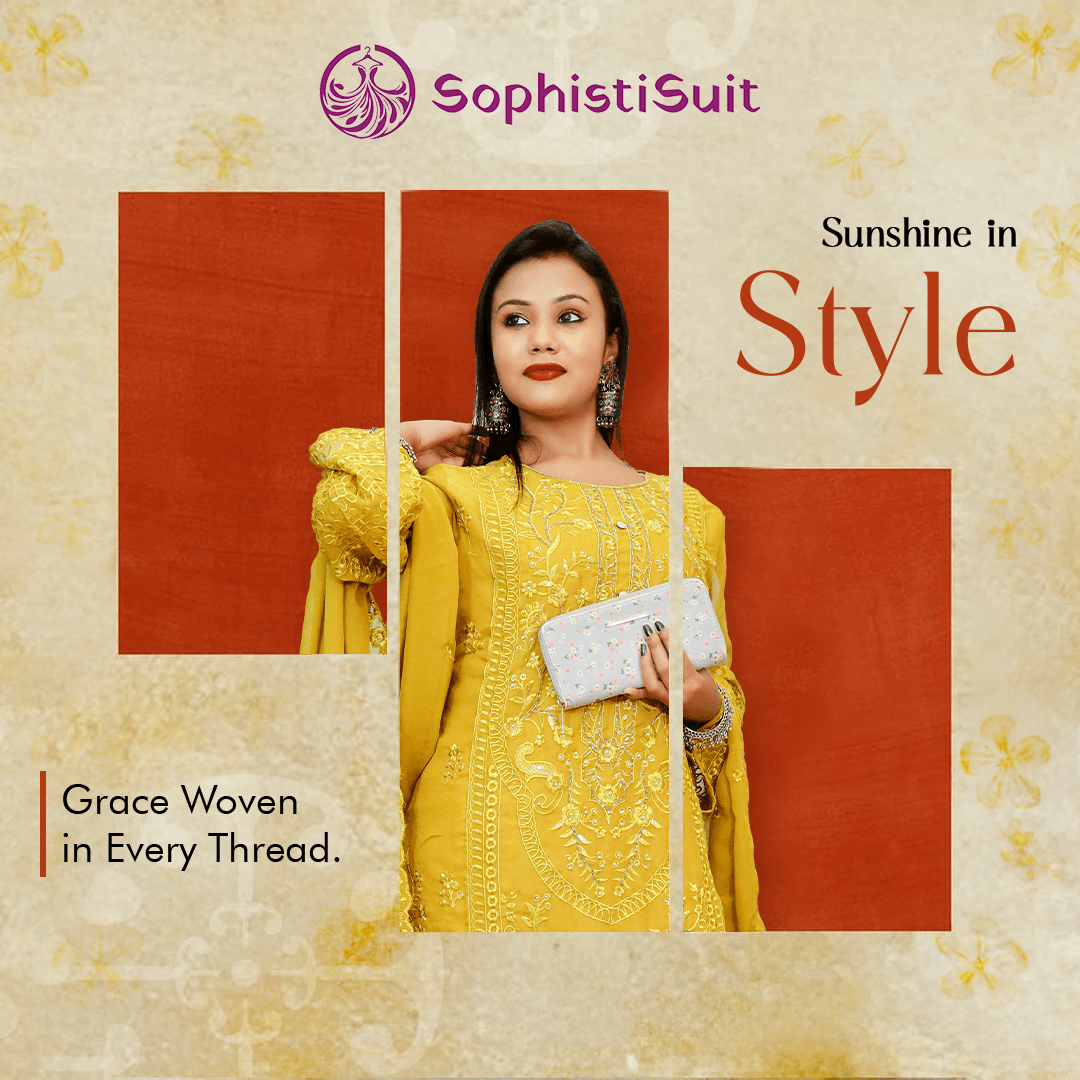 SophistiSuit

Sunshine in
Style

Grace Woven
in Every Thread.