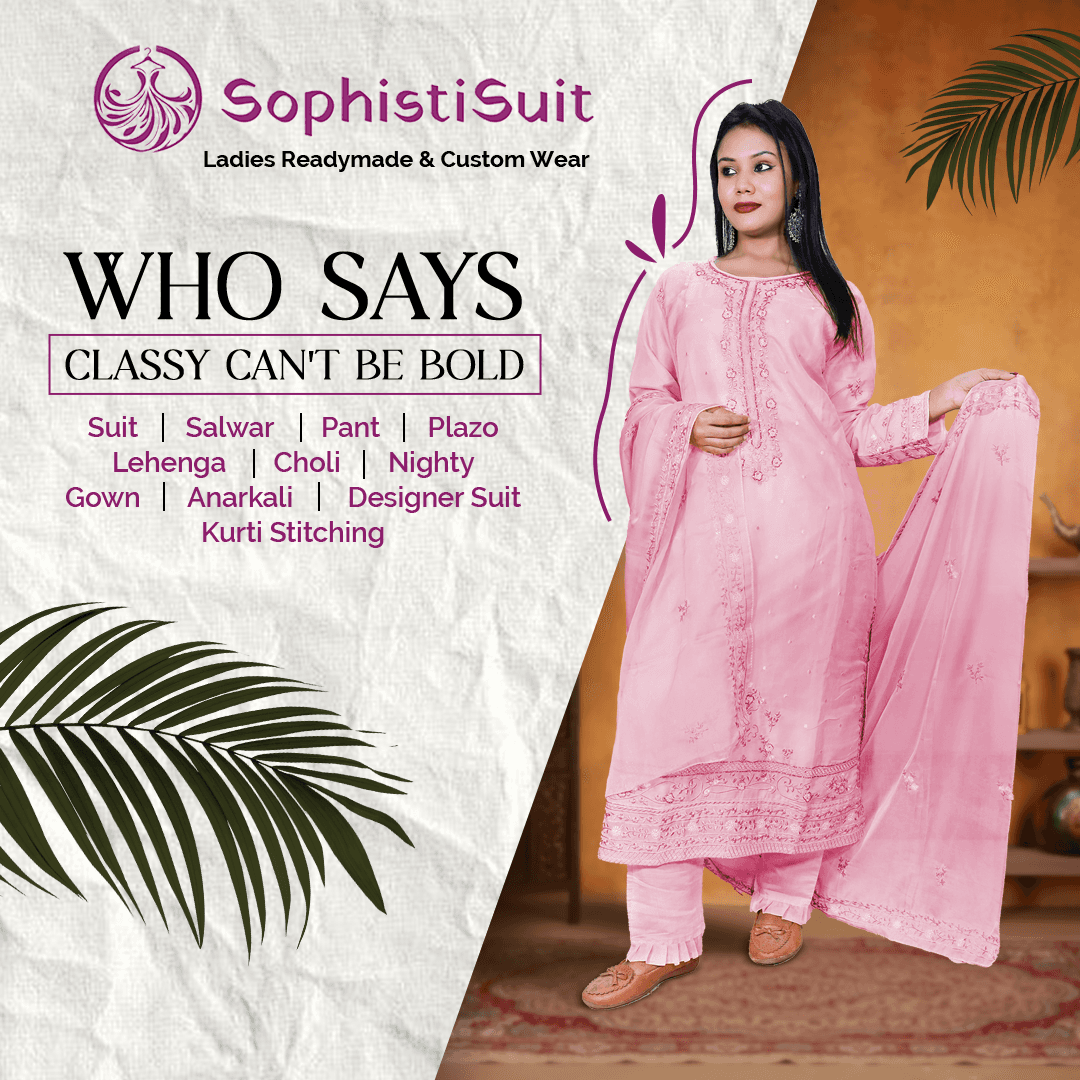 SophistiSuit
Ladies Readymade & Custom Wear

WHO SAYS
CLASSY CAN'T BE BOLD

Suit | Salwar | Pant | Plazo
Lehenga | Choli | Nighty
Gown | Anarkali | Designer Suit
Kurti Stitching